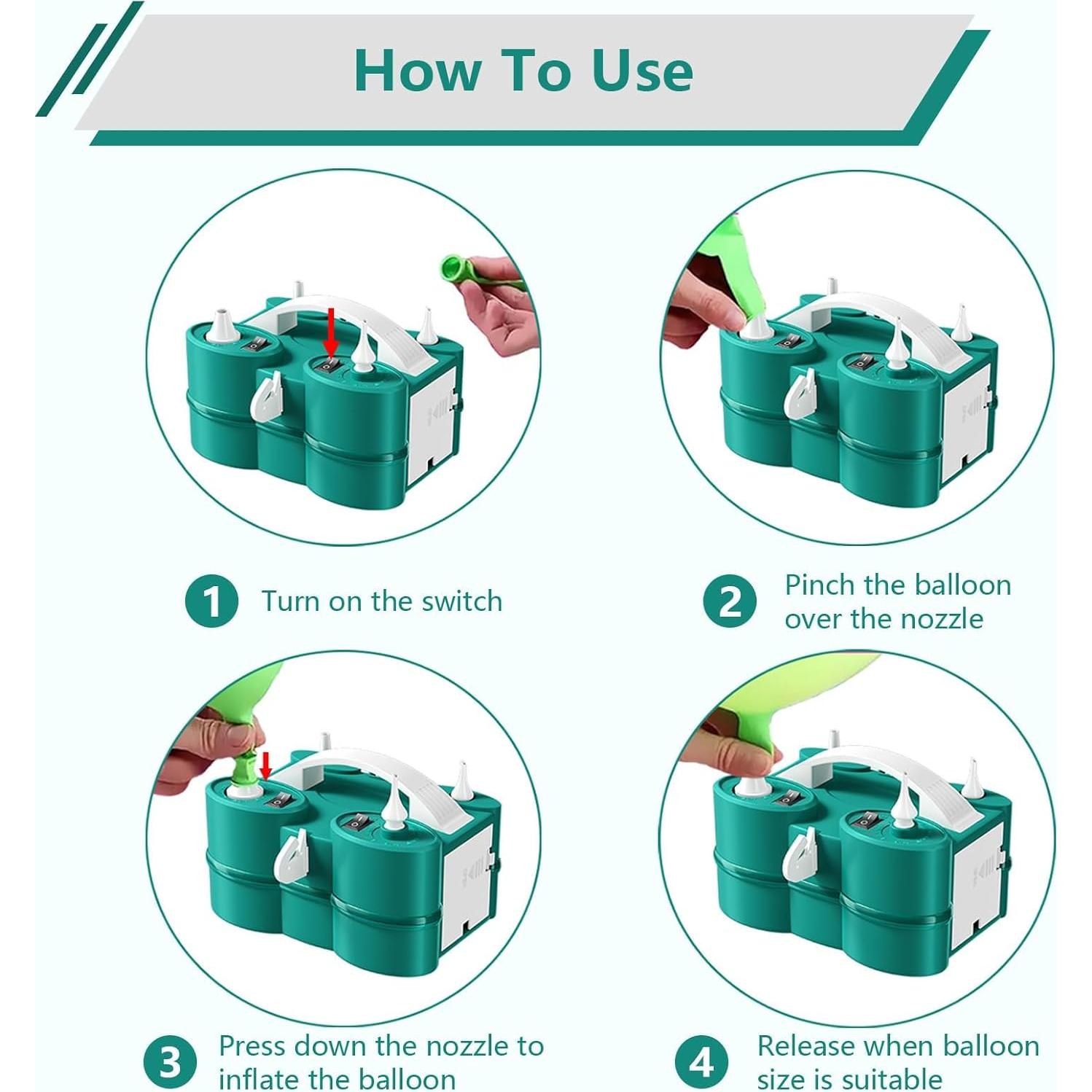 How To Use

1 Turn on the switch

2 Pinch the balloon over the nozzle

3 Press down the nozzle to inflate the balloon

4 Release when balloon size is suitable