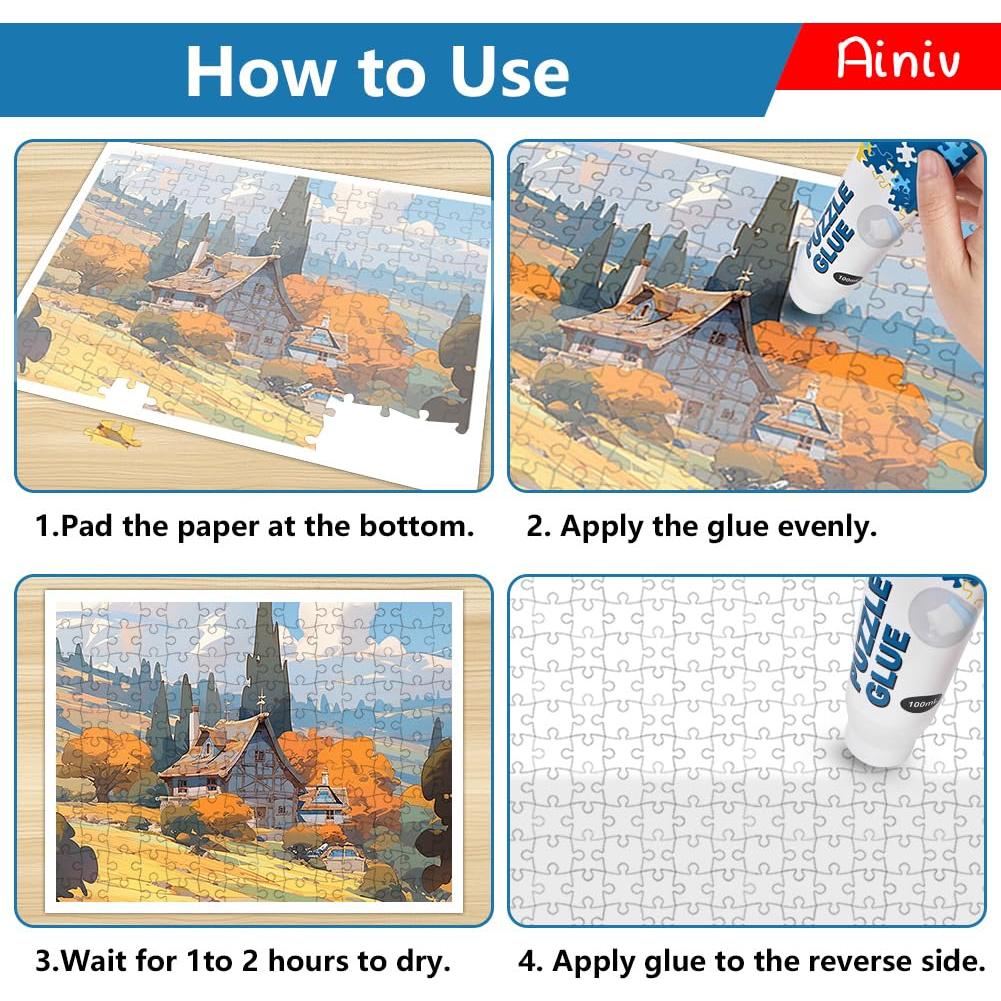 How to Use

Ainiv

PUZZLE GLUE
100ml

1.Pad the paper at the bottom.

2. Apply the glue evenly.

PUZZLE GLUE
100ml

3.Wait for 1to 2 hours to dry.

4. Apply glue to the reverse side.