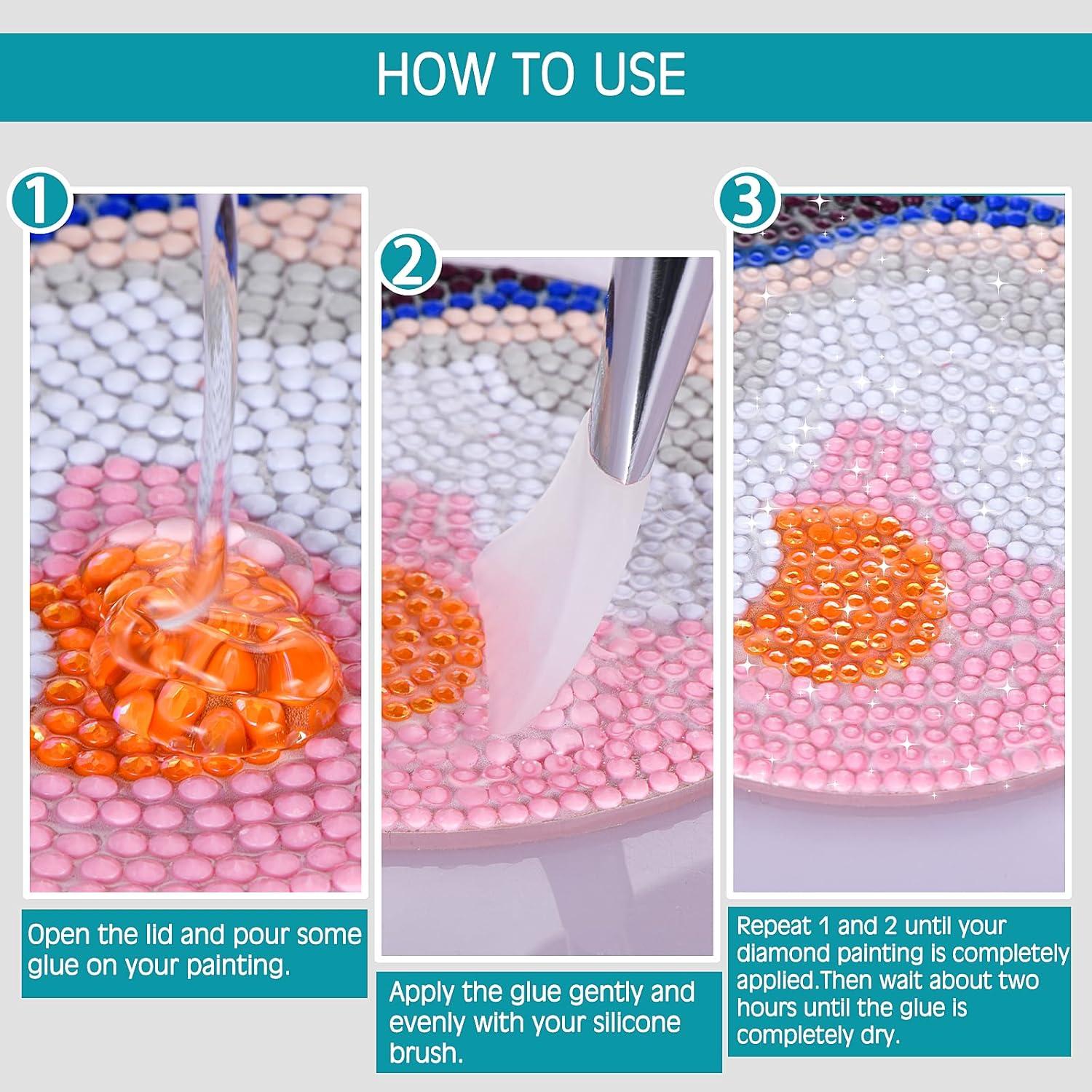 HOW TO USE

1

Open the lid and pour some glue on your painting.

2

Apply the glue gently and evenly with your silicone brush.

3

Repeat 1 and 2 until your diamond painting is completely applied.Then wait about two hours until the glue is completely dry.