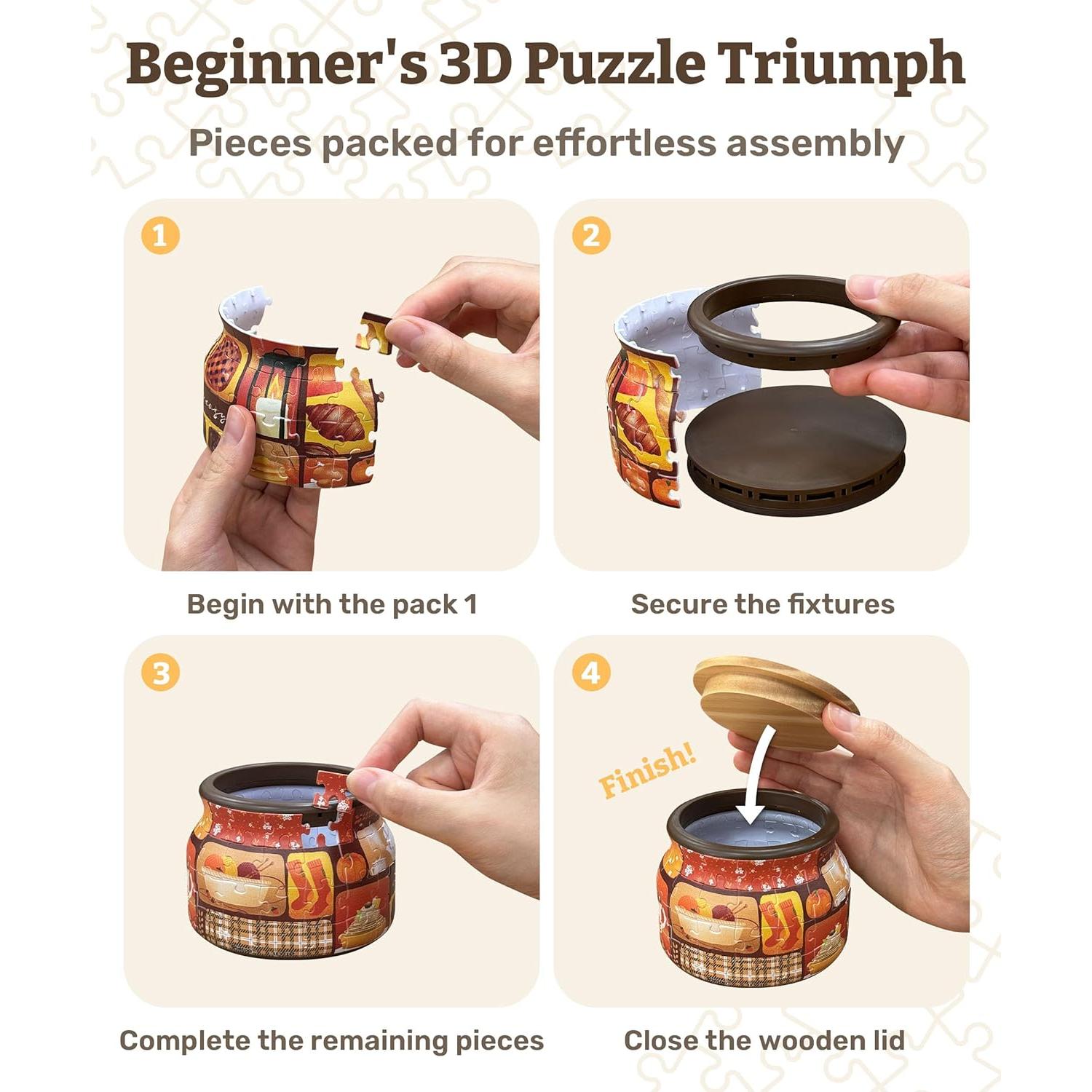 Beginner's 3D Puzzle Triumph

Pieces packed for effortless assembly

1

Begin with the pack 1

2

Secure the fixtures

3

Complete the remaining pieces

4

Finish!

Close the wooden lid