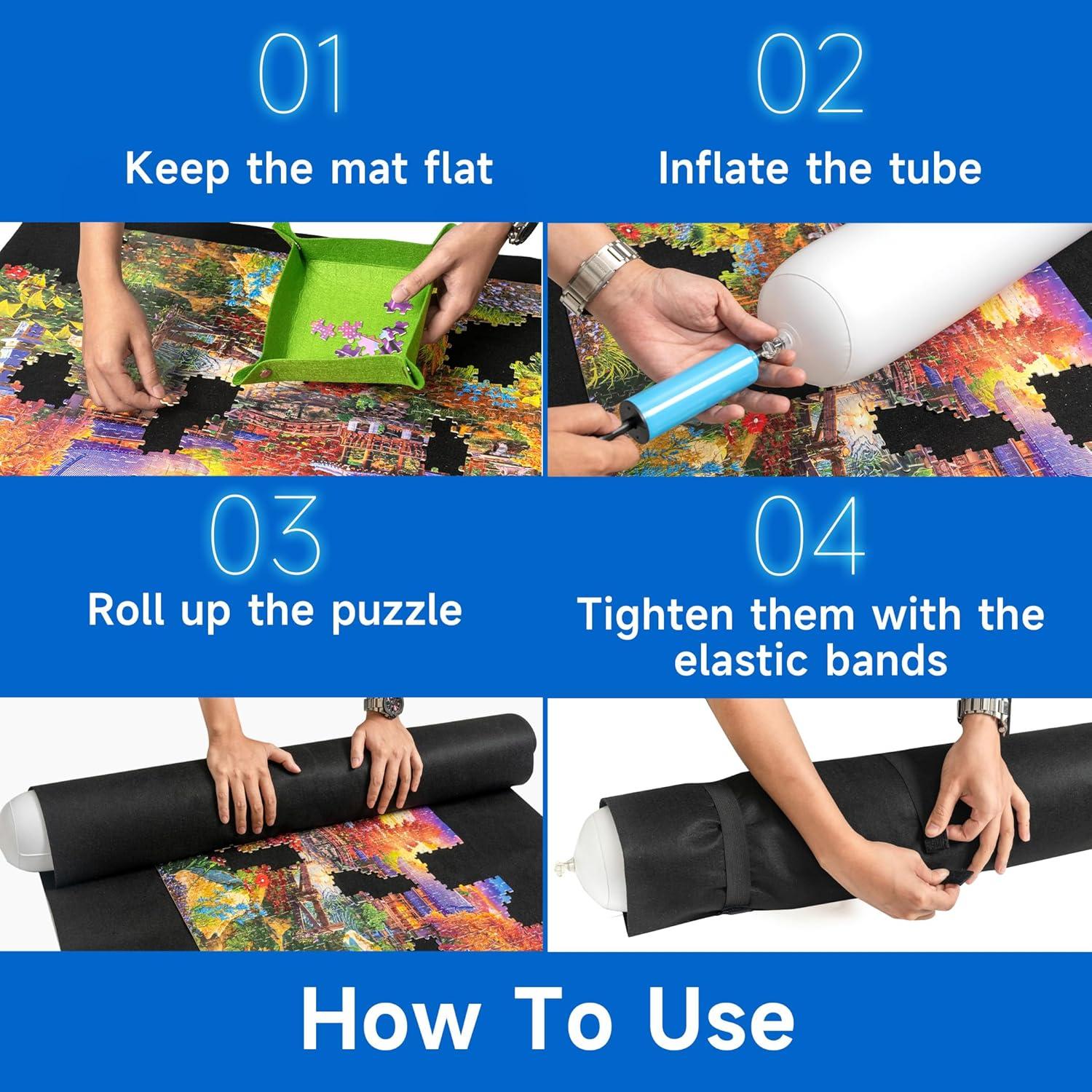 01
Keep the mat flat

02
Inflate the tube

03
Roll up the puzzle

04
Tighten them with the elastic bands

How To Use