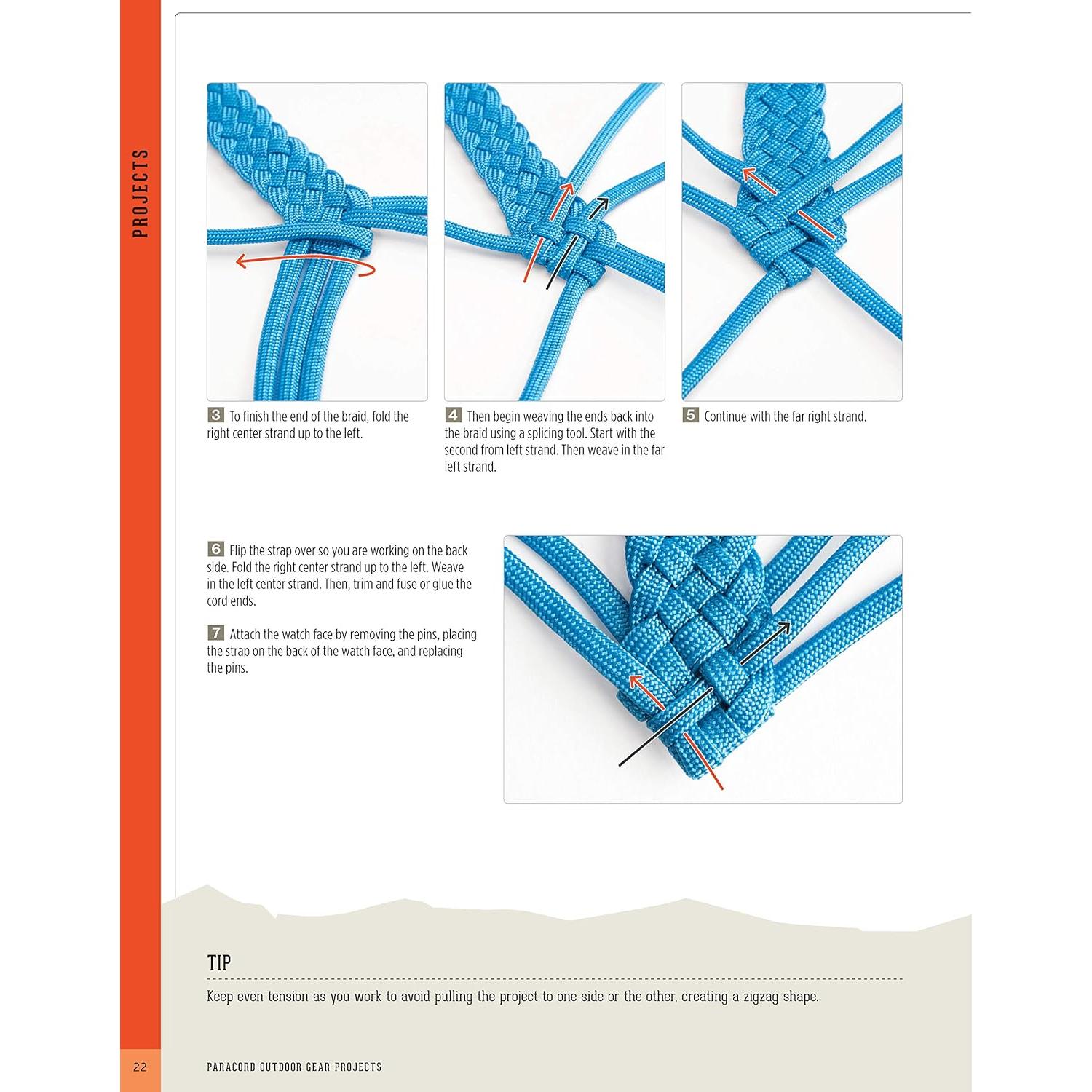 PROJECTS

3 To finish the end of the braid, fold the right center strand up to the left.

4 Then begin weaving the ends back into the braid using a splicing tool. Start with the second from left strand. Then weave in the far left strand.

5 Continue with the far right strand.

6 Flip the strap over so you are working on the back side. Fold the right center strand up to the left. Weave in the left center strand. Then, trim and fuse or glue the cord ends.

7 Attach the watch face by removing the pins, placing the strap on the back of the watch face, and replacing the pins.

TIP

Keep even tension as you work to avoid pulling the project to one side or the other, creating a zigzag shape.

22 PARACORD OUTDOOR GEAR PROJECTS