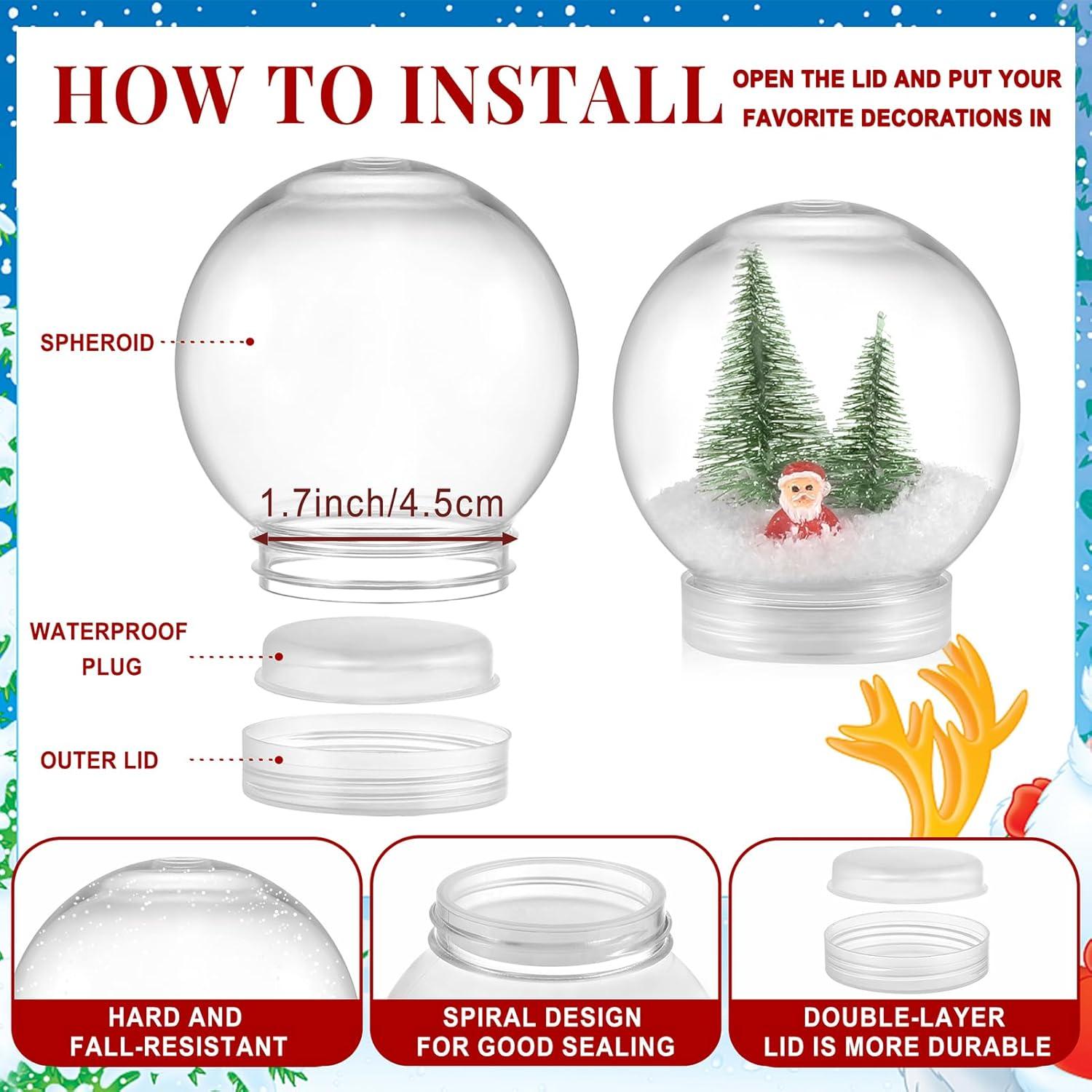 HOW TO INSTALL

OPEN THE LID AND PUT YOUR FAVORITE DECORATIONS IN

SPHEROID

1.7inch/4.5cm

WATERPROOF PLUG

OUTER LID

HARD AND FALL-RESISTANT

SPIRAL DESIGN FOR GOOD SEALING

DOUBLE-LAYER LID IS MORE DURABLE