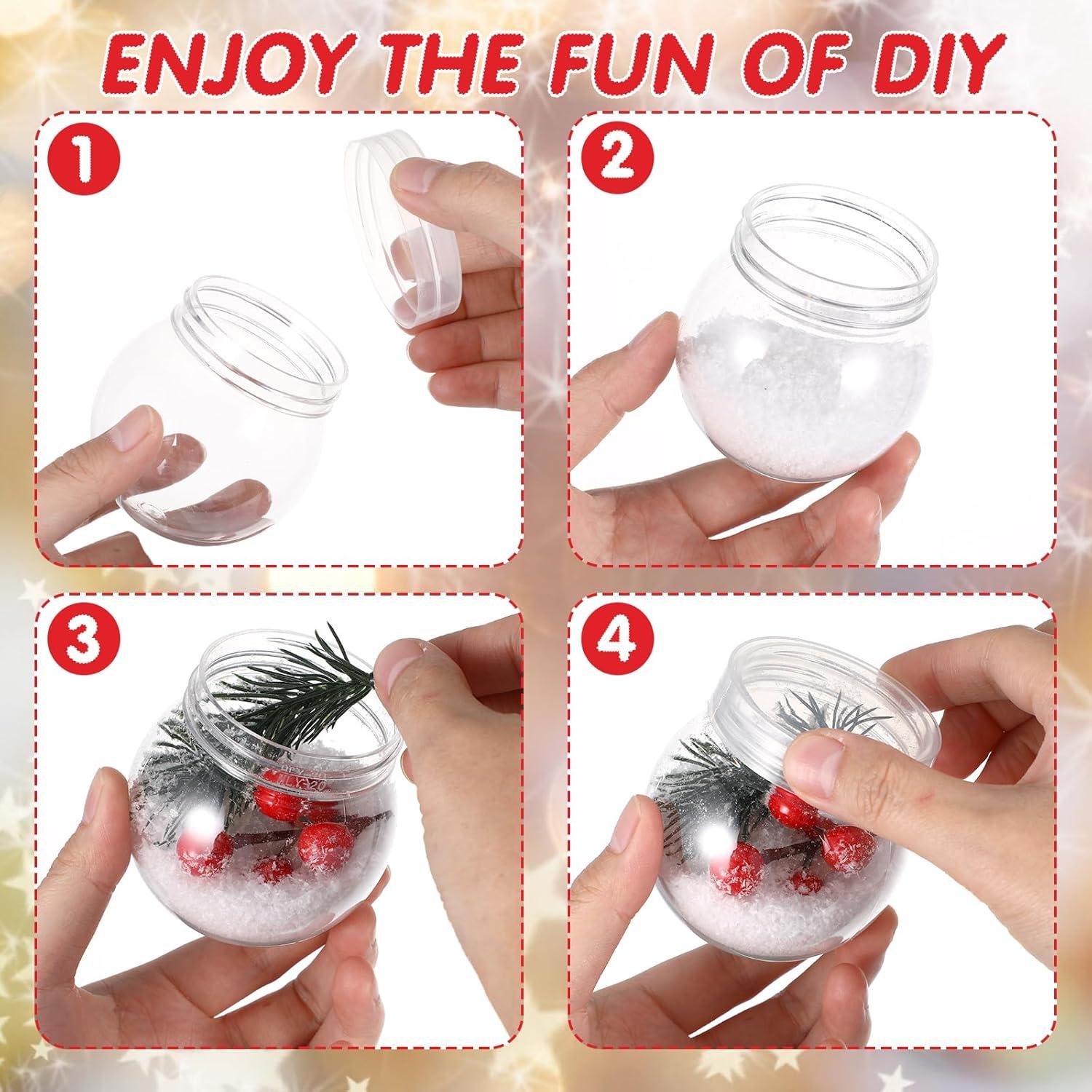 ENJOY THE FUN OF DIY

1

2

3

4