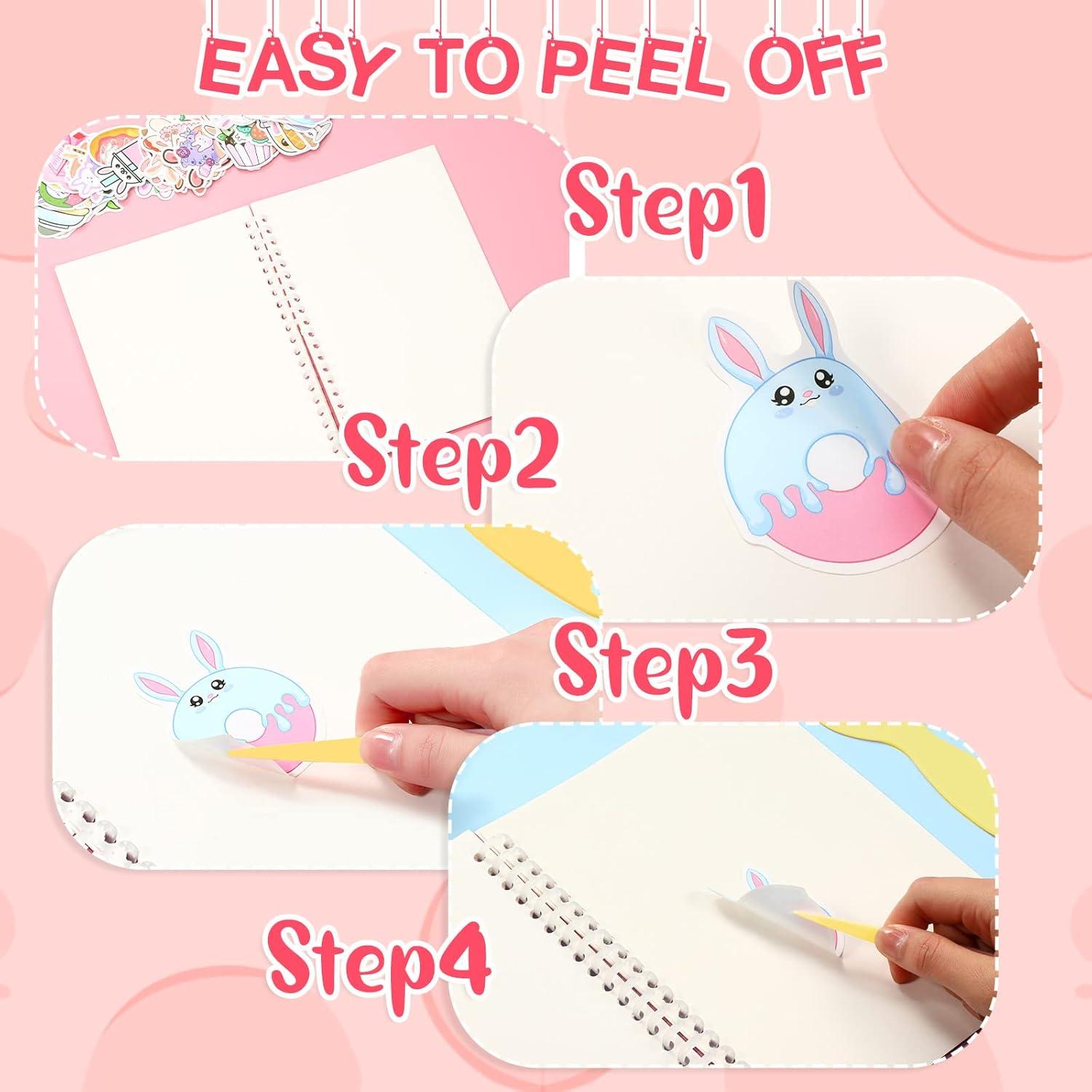 EASY TO PEEL OFF

Step1

Step2

Step3

Step4