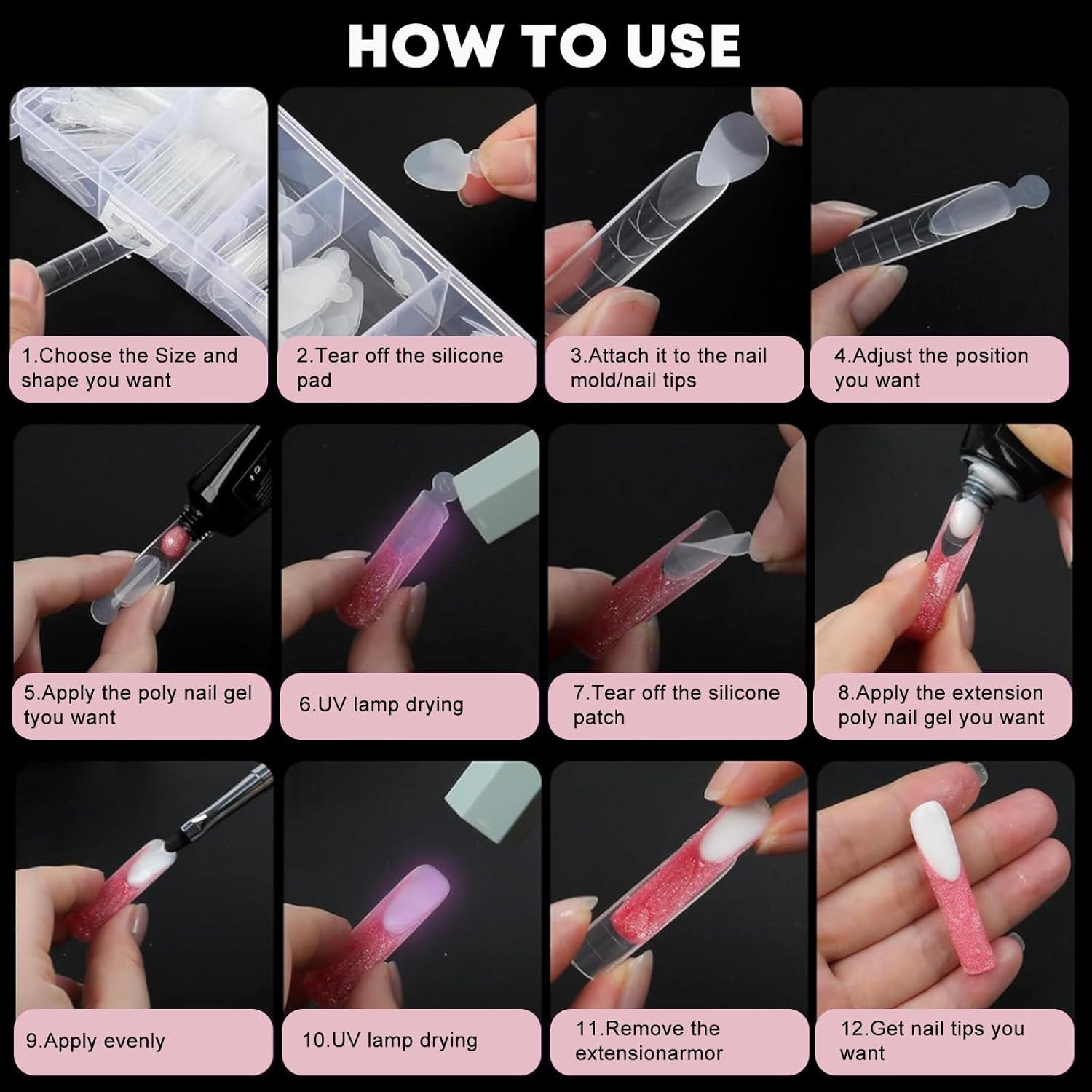 HOW TO USE

1.Choose the Size and shape you want

2.Tear off the silicone pad

3.Attach it to the nail mold/nail tips

4.Adjust the position you want

5.Apply the poly nail gel tyou want

6.UV lamp drying

7.Tear off the silicone patch

8.Apply the extension poly nail gel you want

9.Apply evenly

10.UV lamp drying

11.Remove the extensionarmor

12.Get nail tips you want