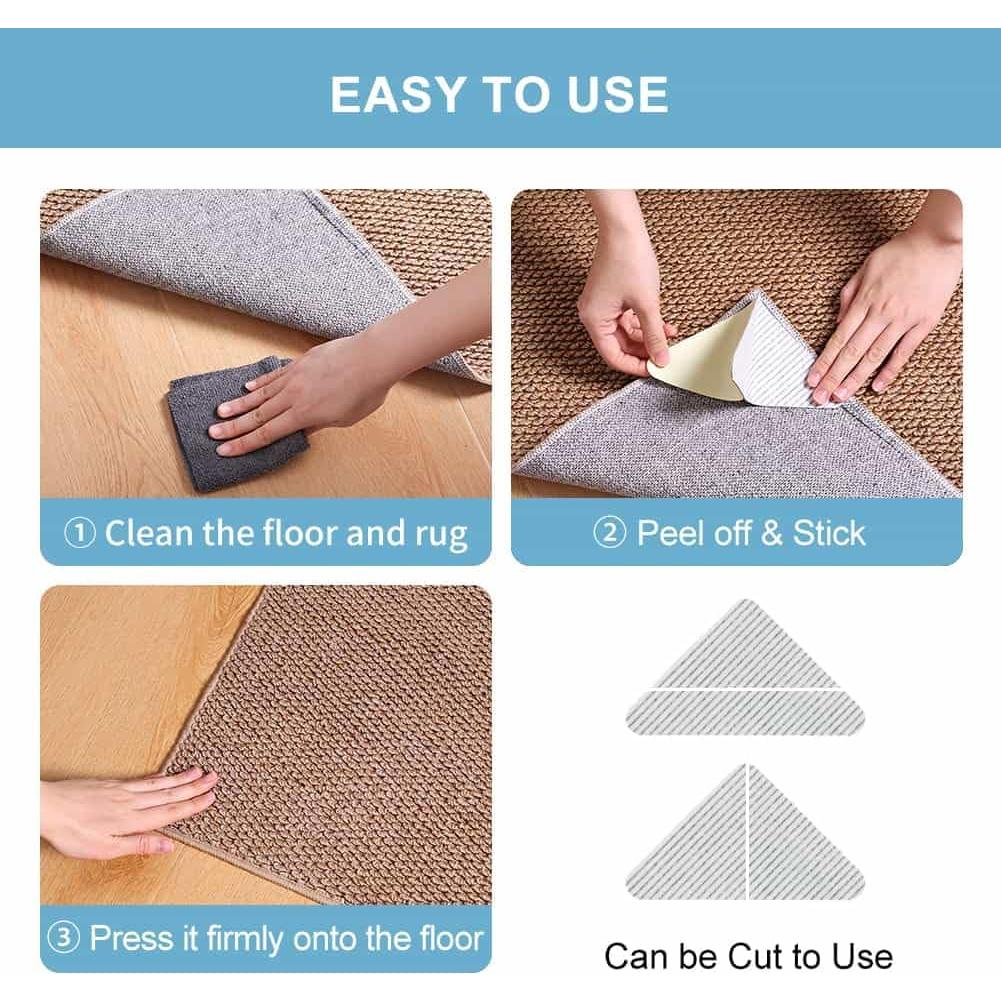 EASY TO USE

① Clean the floor and rug

② Peel off & Stick

③ Press it firmly onto the floor

Can be Cut to Use