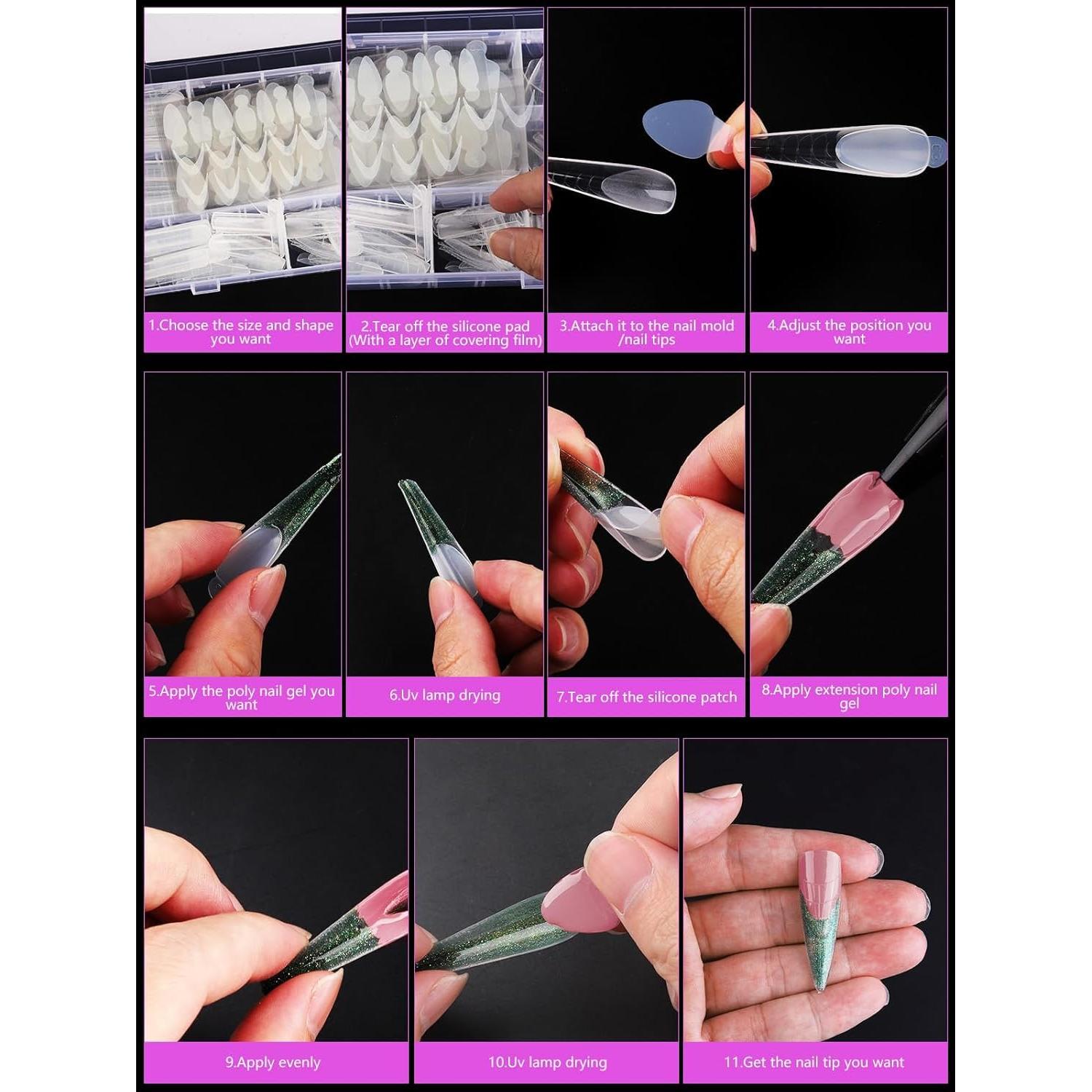 1.Choose the size and shape you want

2.Tear off the silicone pad (With a layer of covering film)

3.Attach it to the nail mold /nail tips

4.Adjust the position you want

5.Apply the poly nail gel you want

6.Uv lamp drying

7.Tear off the silicone patch

8.Apply extension poly nail gel

9.Apply evenly

10.Uv lamp drying

11.Get the nail tip you want