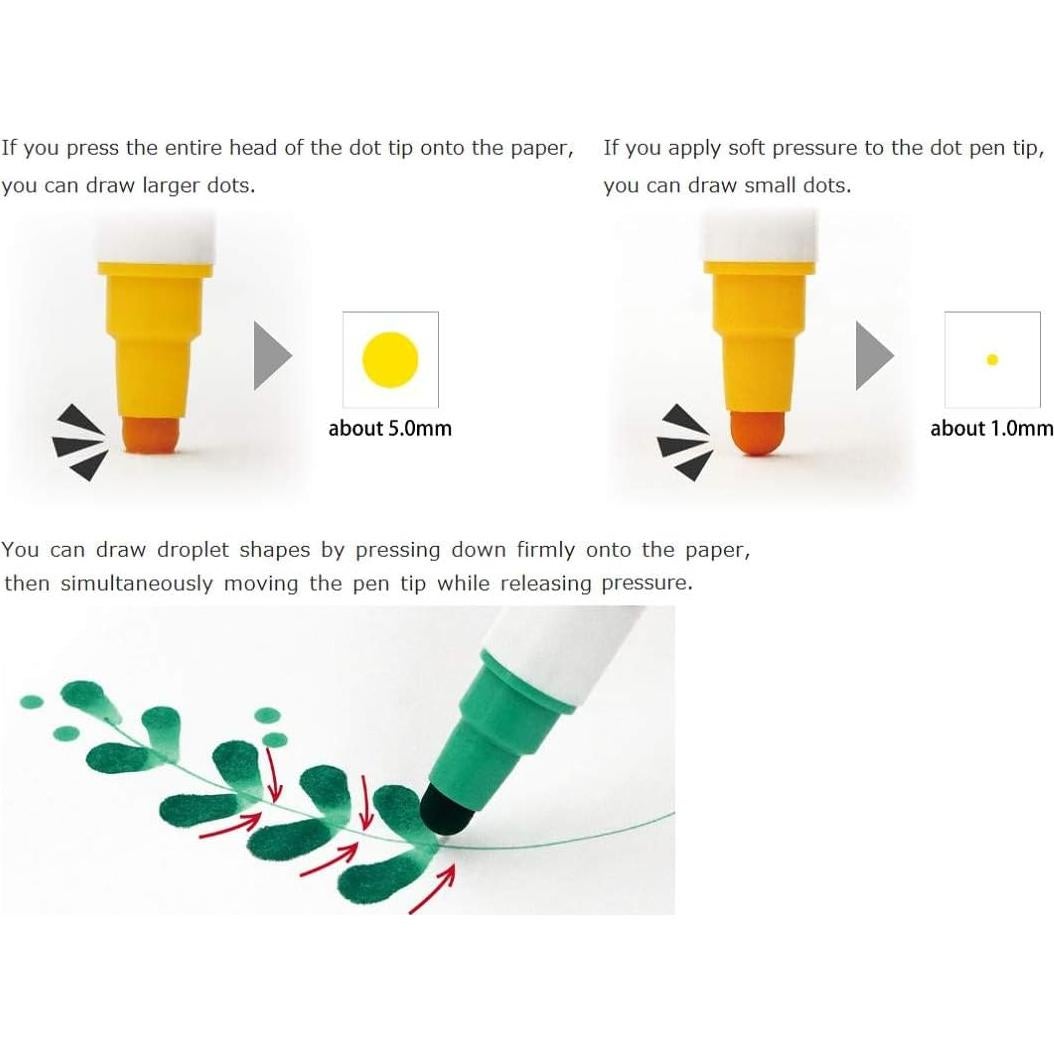 If you press the entire head of the dot tip onto the paper, you can draw larger dots.

about 5.0mm

If you apply soft pressure to the dot pen tip, you can draw small dots.

about 1.0mm

You can draw droplet shapes by pressing down firmly onto the paper, then simultaneously moving the pen tip while releasing pressure.