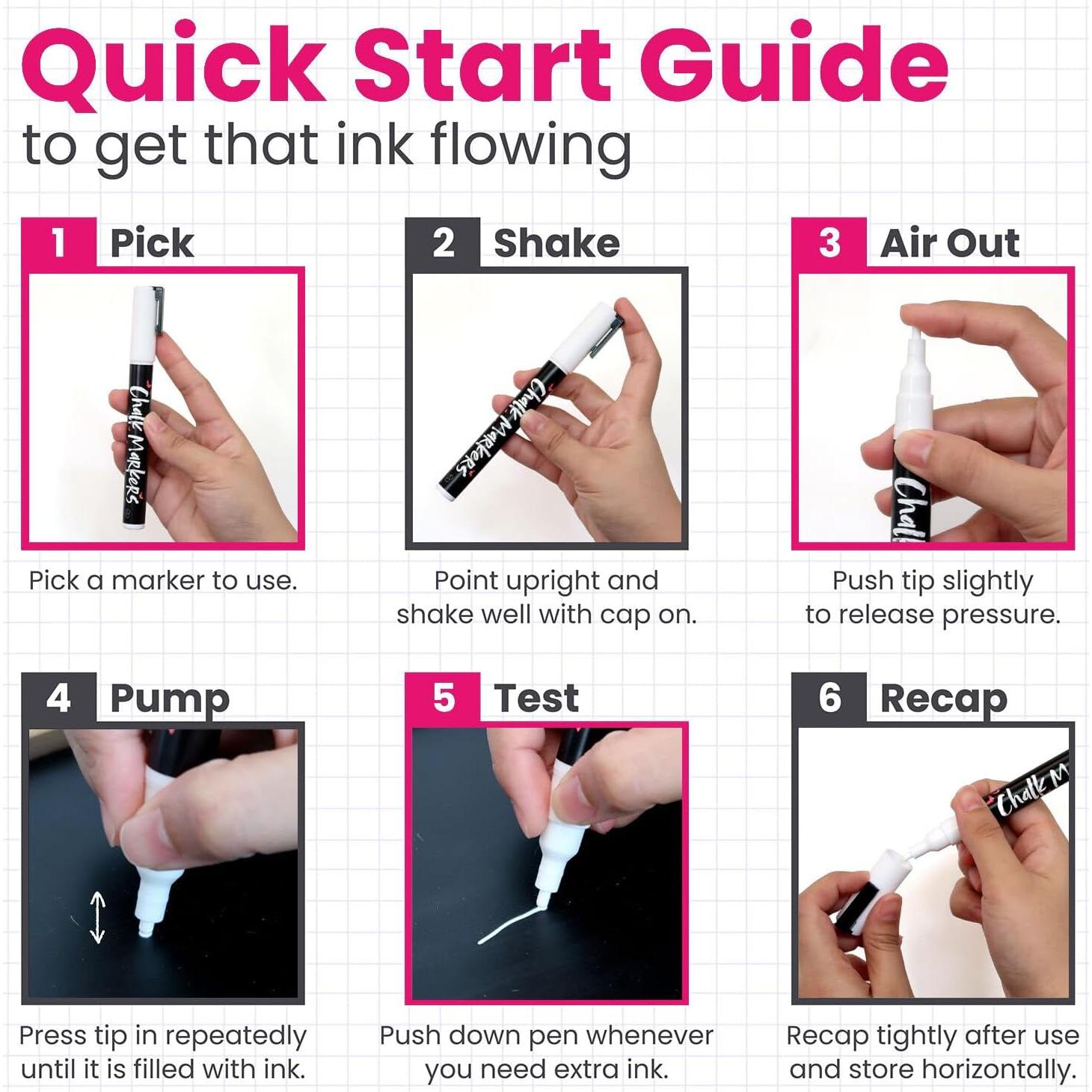 Quick Start Guide
to get that ink flowing

1 Pick

Chalk Markers

Pick a marker to use.

2 Shake

Chalk Markers

Point upright and shake well with cap on.

3 Air Out

Chalk

Push tip slightly to release pressure.

4 Pump

Press tip in repeatedly until it is filled with ink.

5 Test

Push down pen whenever you need extra ink.

6 Recap

Chalk M

Recap tightly after use and store horizontally.