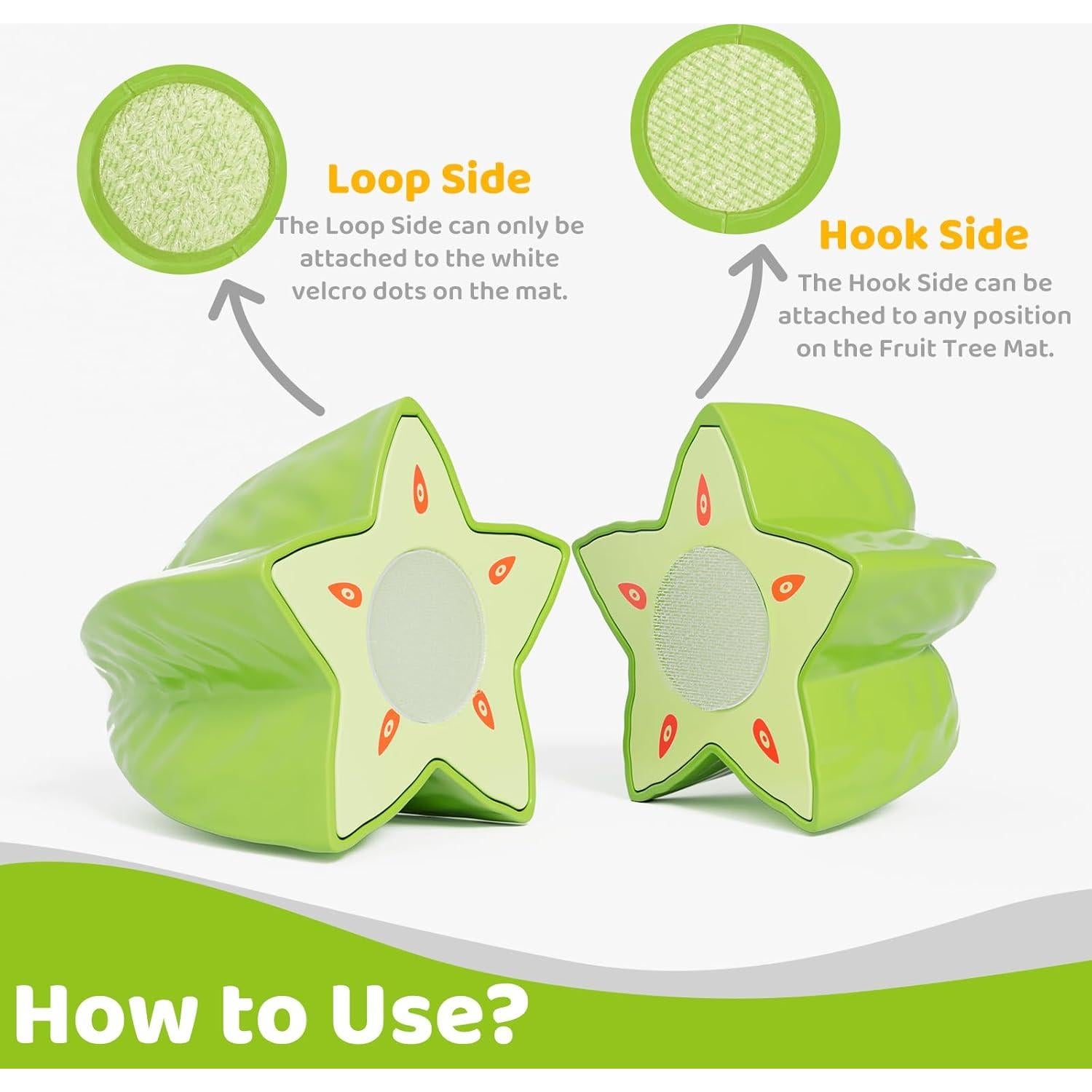 Loop Side
The Loop Side can only be attached to the white velcro dots on the mat.

Hook Side
The Hook Side can be attached to any position on the Fruit Tree Mat.

How to Use?