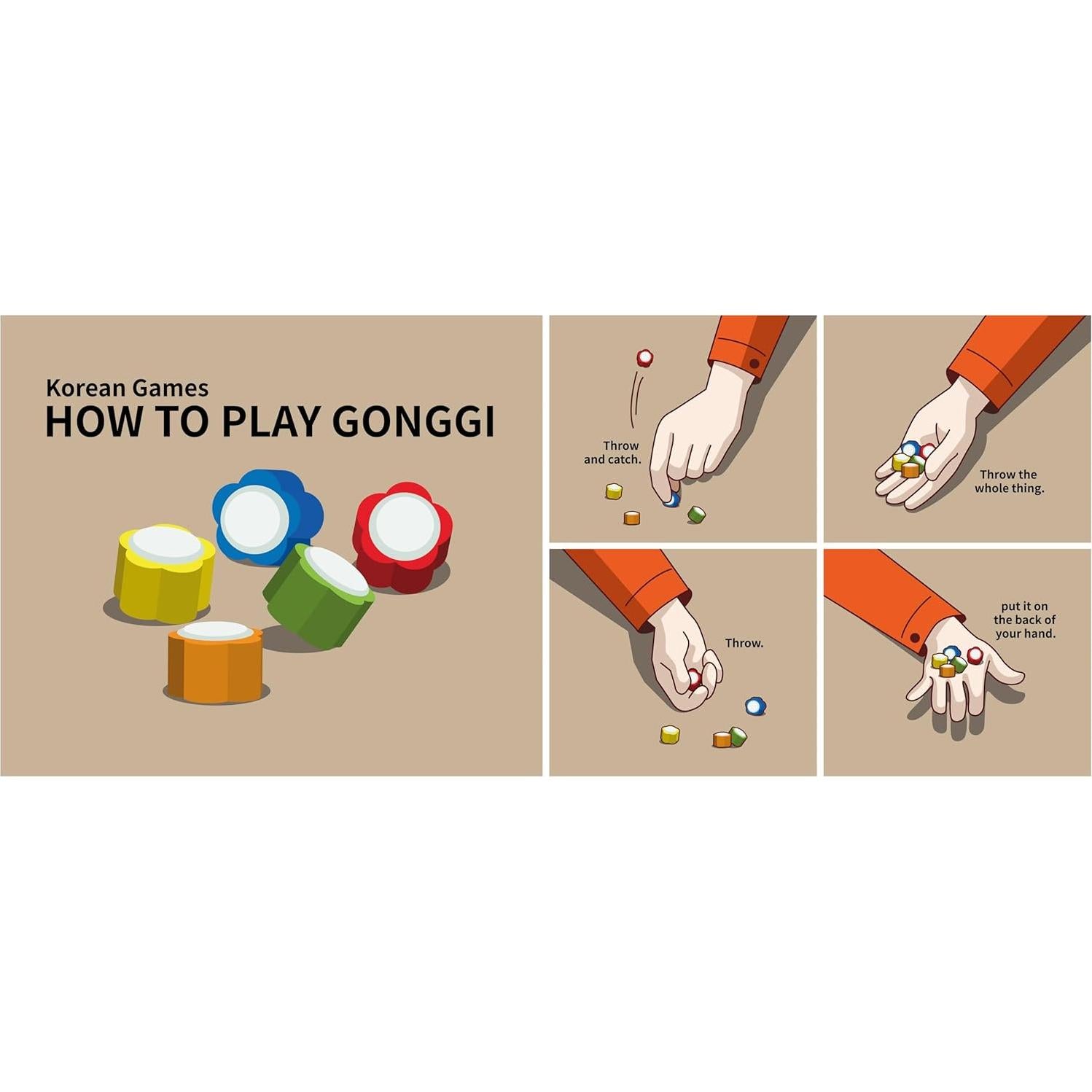 Korean Games
HOW TO PLAY GONGGI

Throw and catch.

Throw the whole thing.

Throw.

put it on the back of your hand.