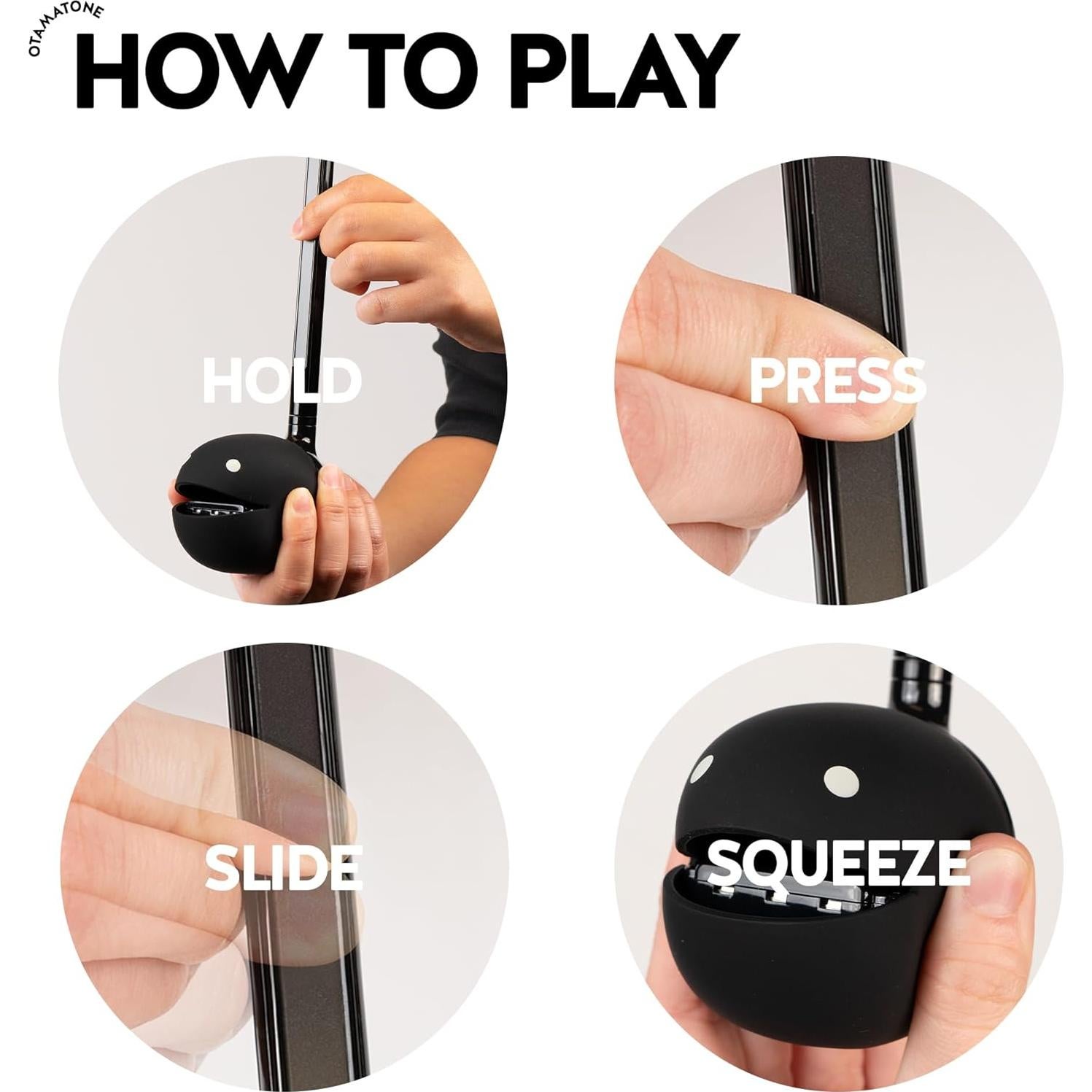 OTAMATONE

HOW TO PLAY

HOLD

PRESS

SLIDE

SQUEEZE