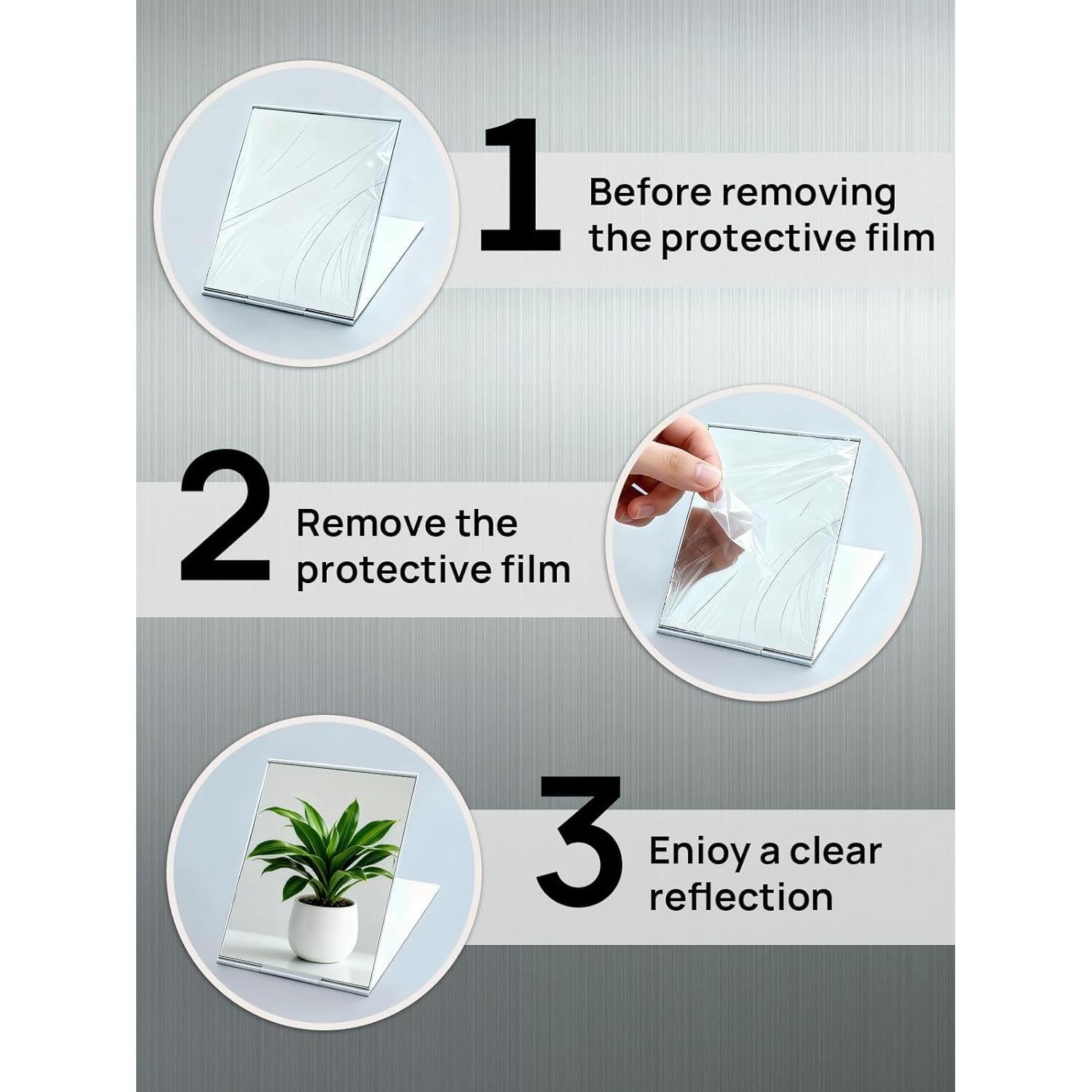 1
Before removing the protective film

2
Remove the protective film

3
Enjoy a clear reflection