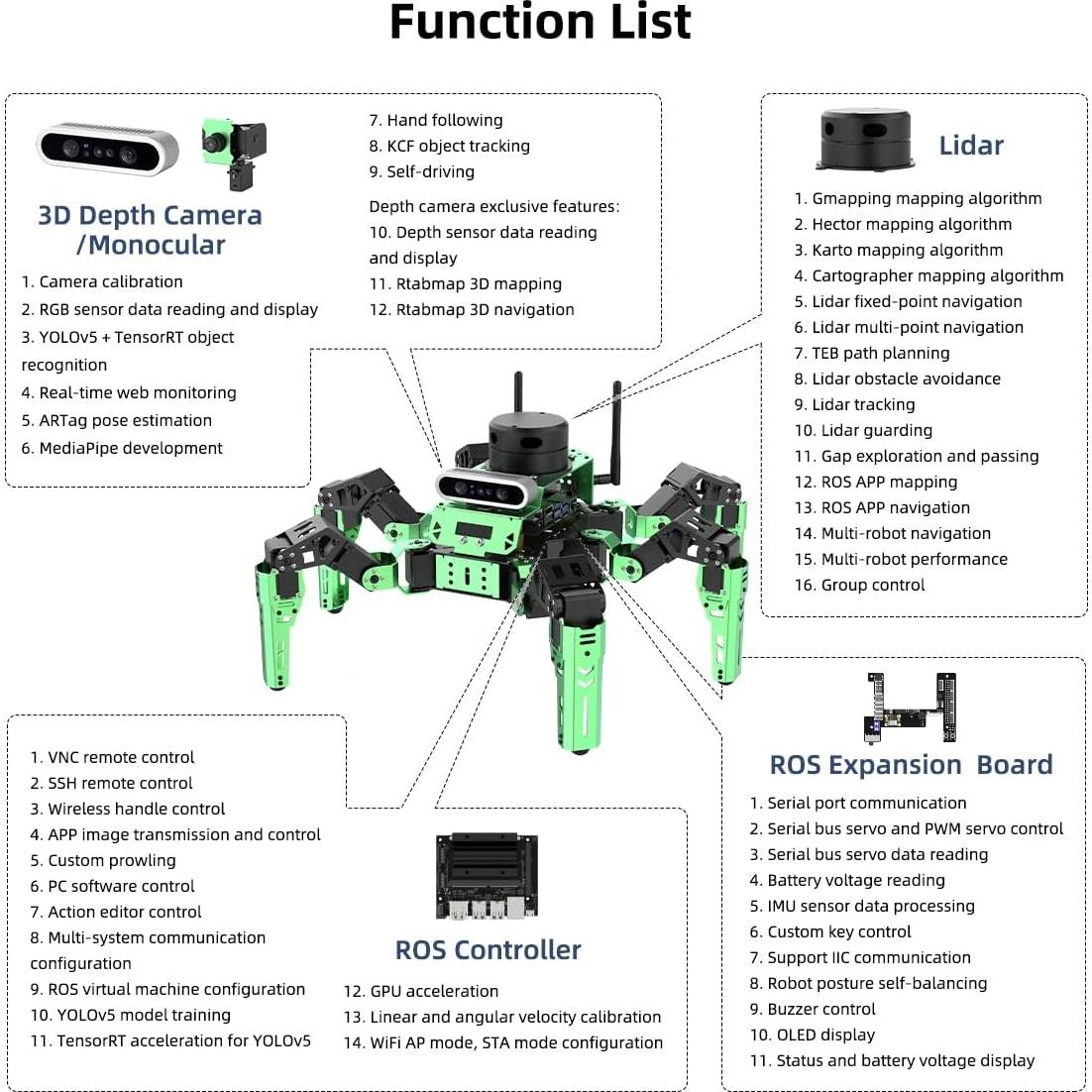 Function List

3D Depth Camera /Monocular

1. Camera calibration
2. RGB sensor data reading and display
3. YOLOv5 + TensorRT object recognition
4. Real-time web monitoring
5. ARTag pose estimation
6. MediaPipe development

7. Hand following
8. KCF object tracking
9. Self-driving

Depth camera exclusive features:
10. Depth sensor data reading and display
11. Rtabmap 3D mapping
12. Rtabmap 3D navigation

Lidar

1. Gmapping mapping algorithm
2. Hector mapping algorithm
3. Karto mapping algorithm
4. Cartographer mapping algorithm
5. Lidar fixed-point navigation
6. Lidar multi-point navigation
7. TEB path planning
8. Lidar obstacle avoidance
9. Lidar tracking
10. Lidar guarding
11. Gap exploration and passing
12. ROS APP mapping
13. ROS APP navigation
14. Multi-robot navigation
15. Multi-robot performance
16. Group control

1. VNC remote control
2. SSH remote control
3. Wireless handle control
4. APP image transmission and control
5. Custom prowling
6. PC software control
7. Action editor control
8. Multi-system communication configuration
9. ROS virtual machine configuration
10. YOLOv5 model training
11. TensorRT acceleration for YOLOv5

ROS Controller

12. GPU acceleration
13. Linear and angular velocity calibration
14. WiFi AP mode, STA mode configuration

ROS Expansion Board

1. Serial port communication
2. Serial bus servo and PWM servo control
3. Serial bus servo data reading
4. Battery voltage reading
5. IMU sensor data processing
6. Custom key control
7. Support IIC communication
8. Robot posture self-balancing
9. Buzzer control
10. OLED display
11. Status and battery voltage display