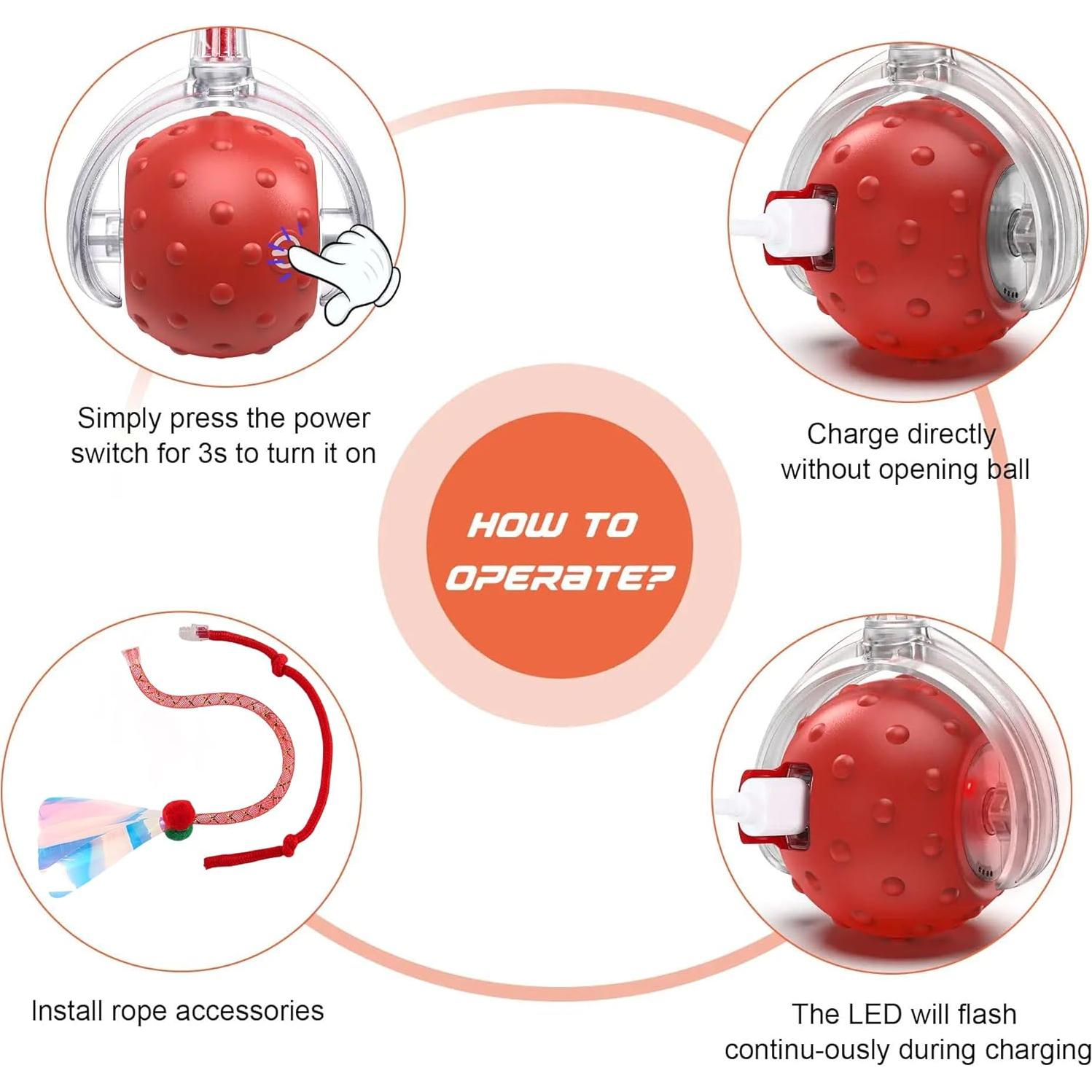 Simply press the power switch for 3s to turn it on

Charge directly without opening ball

HOW TO OPERATE?

Install rope accessories

The LED will flash continu-ously during charging