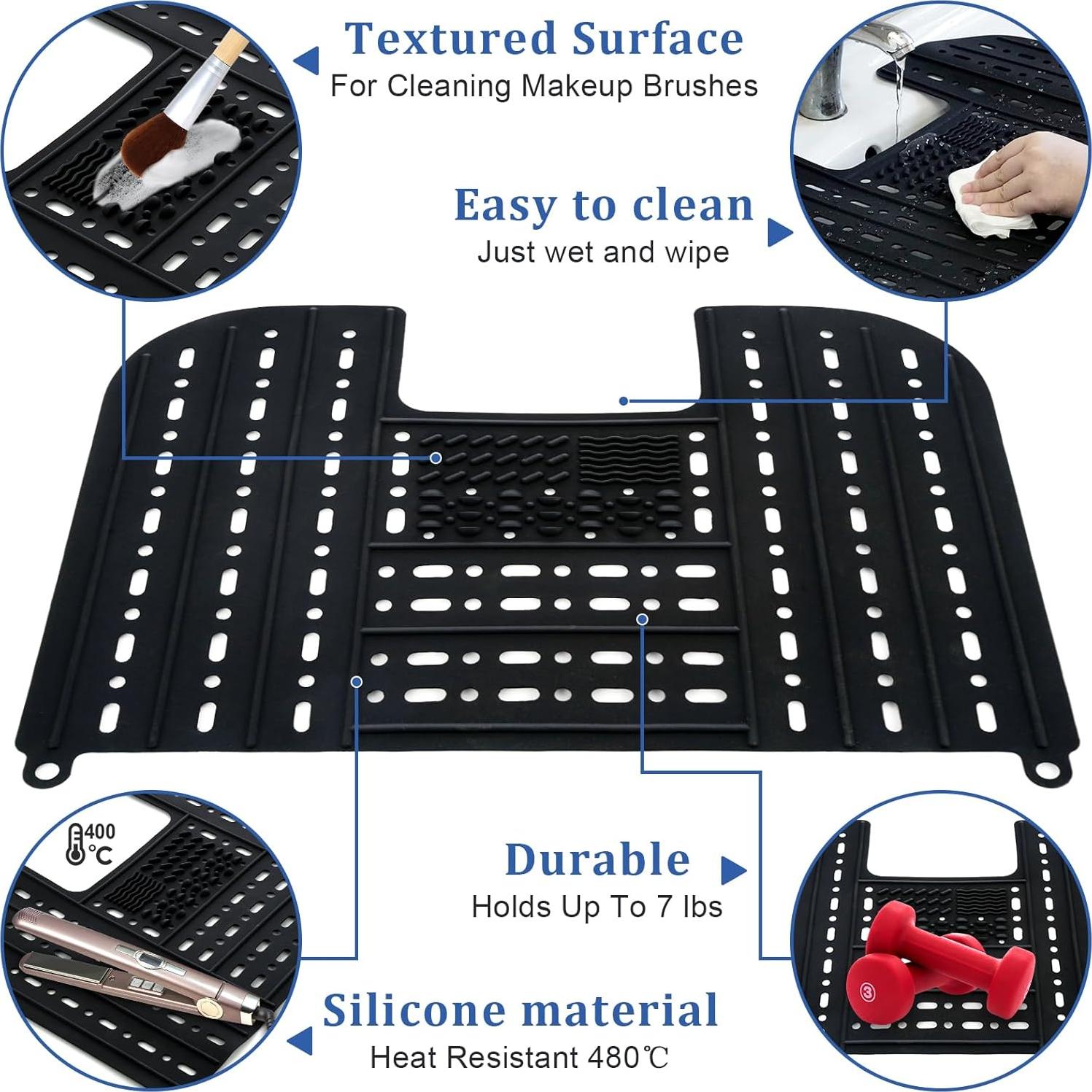 Textured Surface
For Cleaning Makeup Brushes

Easy to clean
Just wet and wipe

400 ℃

Durable
Holds Up To 7 lbs

3

Silicone material
Heat Resistant 480℃