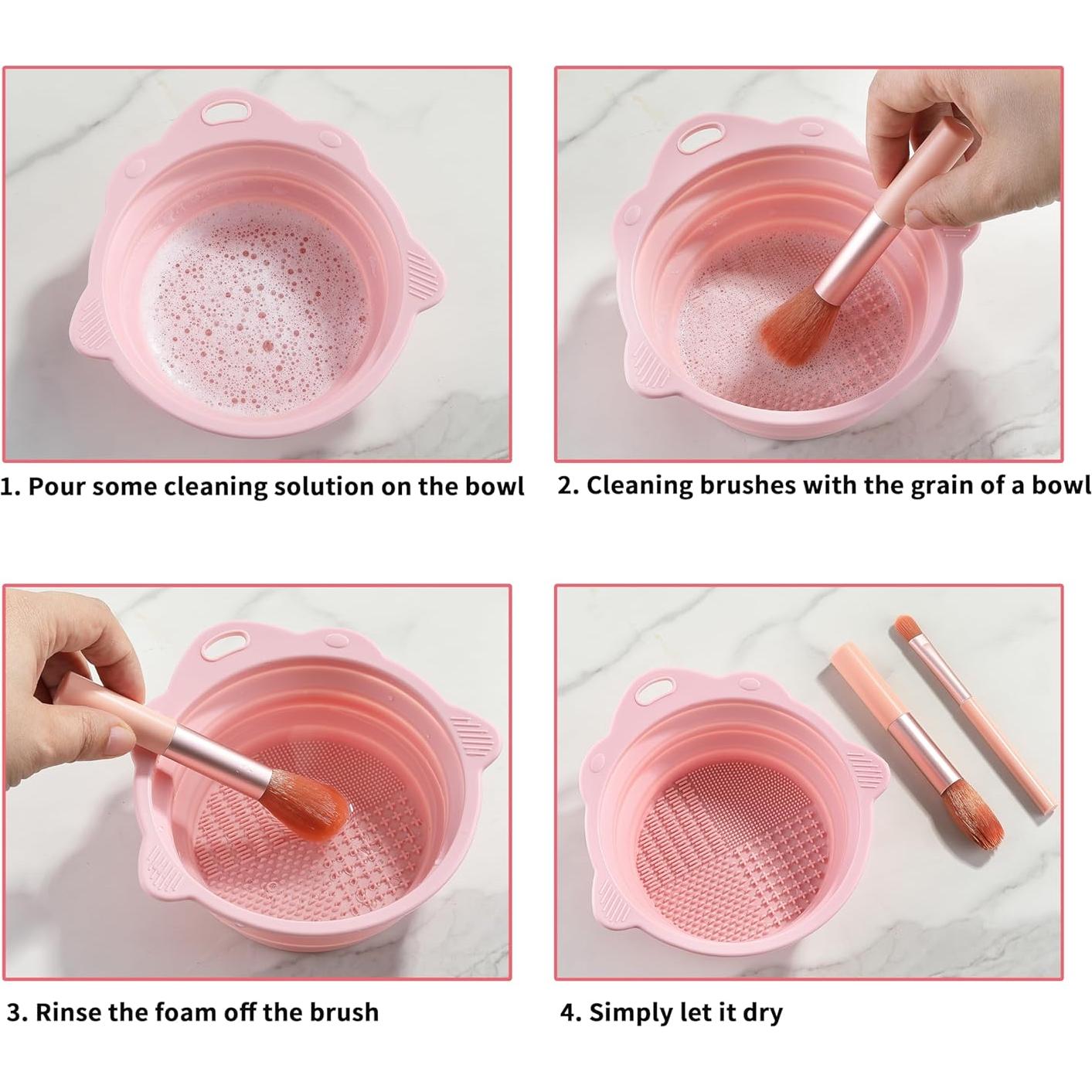 1. Pour some cleaning solution on the bowl

2. Cleaning brushes with the grain of a bowl

3. Rinse the foam off the brush

4. Simply let it dry