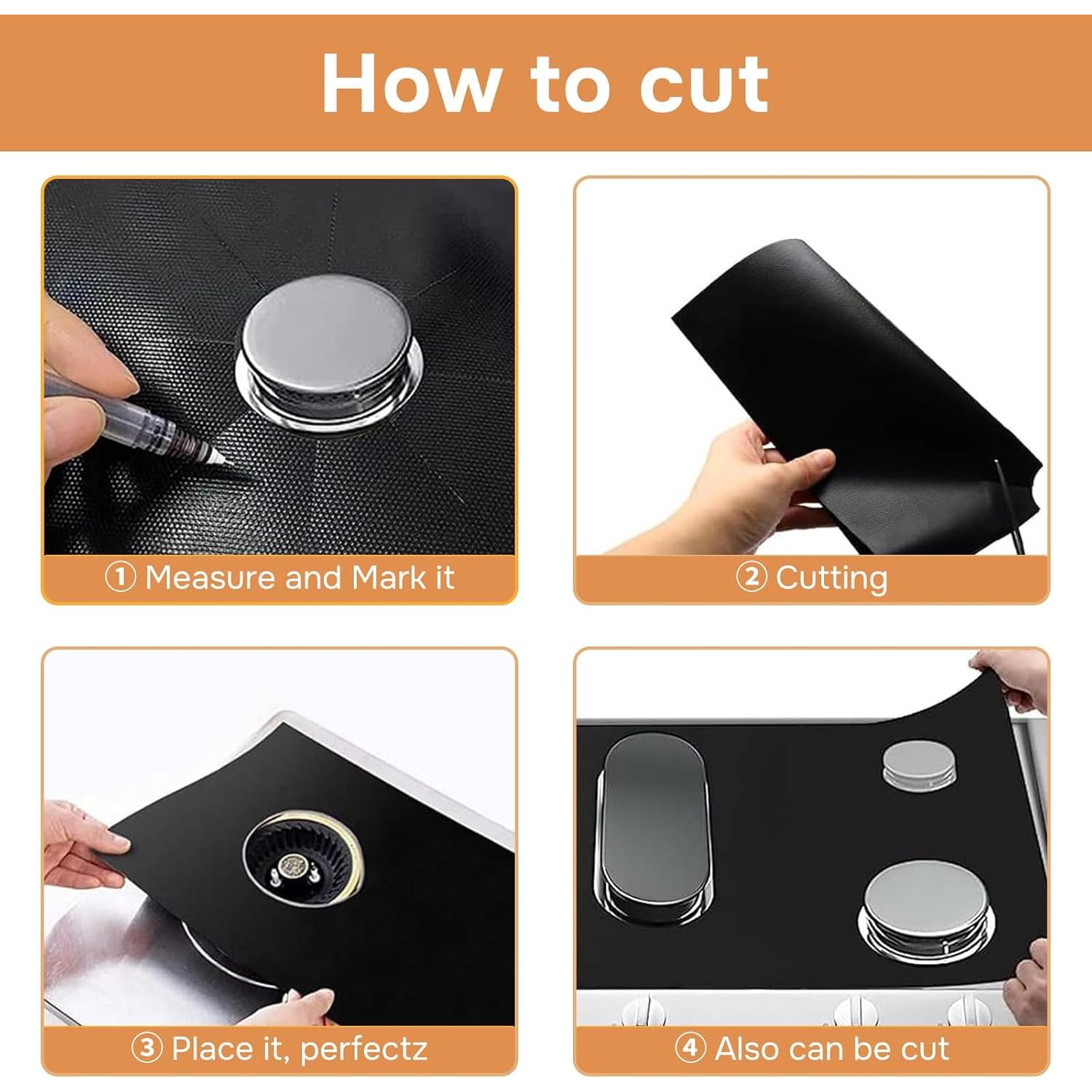 How to cut

① Measure and Mark it

② Cutting

③ Place it, perfectz

④ Also can be cut