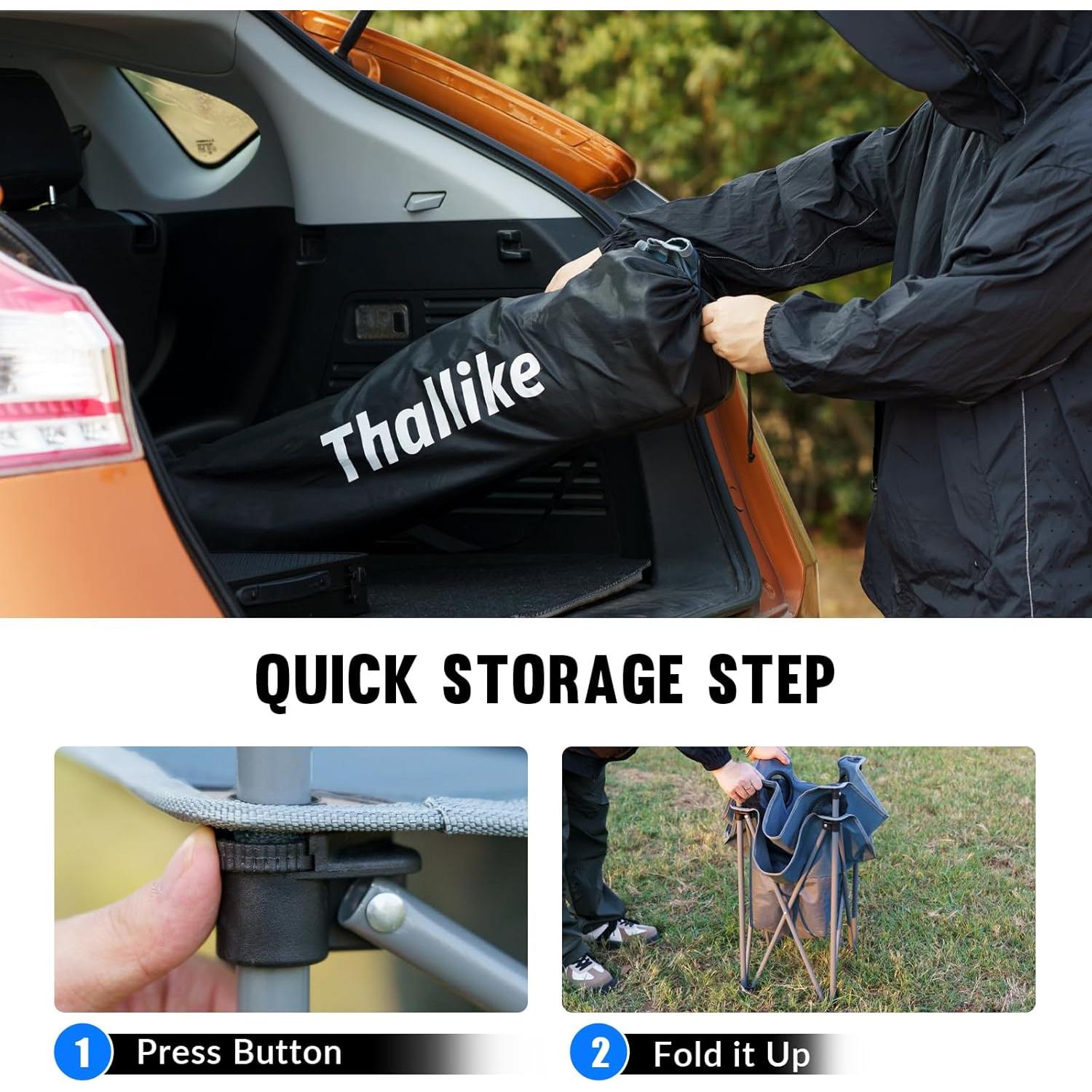 Thallike

QUICK STORAGE STEP

1 Press Button

2 Fold it Up