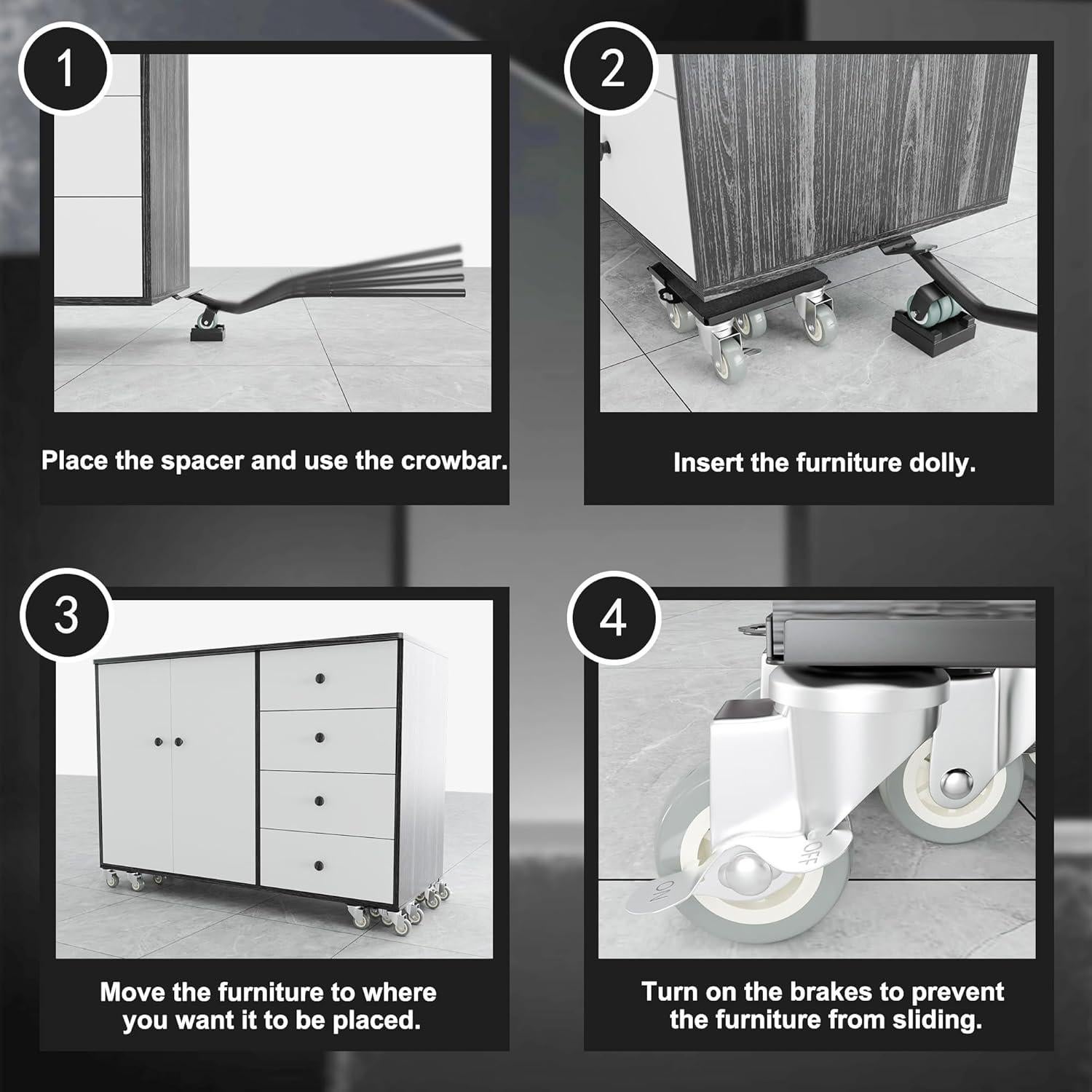 1

Place the spacer and use the crowbar.

2

Insert the furniture dolly.

3

Move the furniture to where you want it to be placed.

4

OFF

ON

Turn on the brakes to prevent the furniture from sliding.