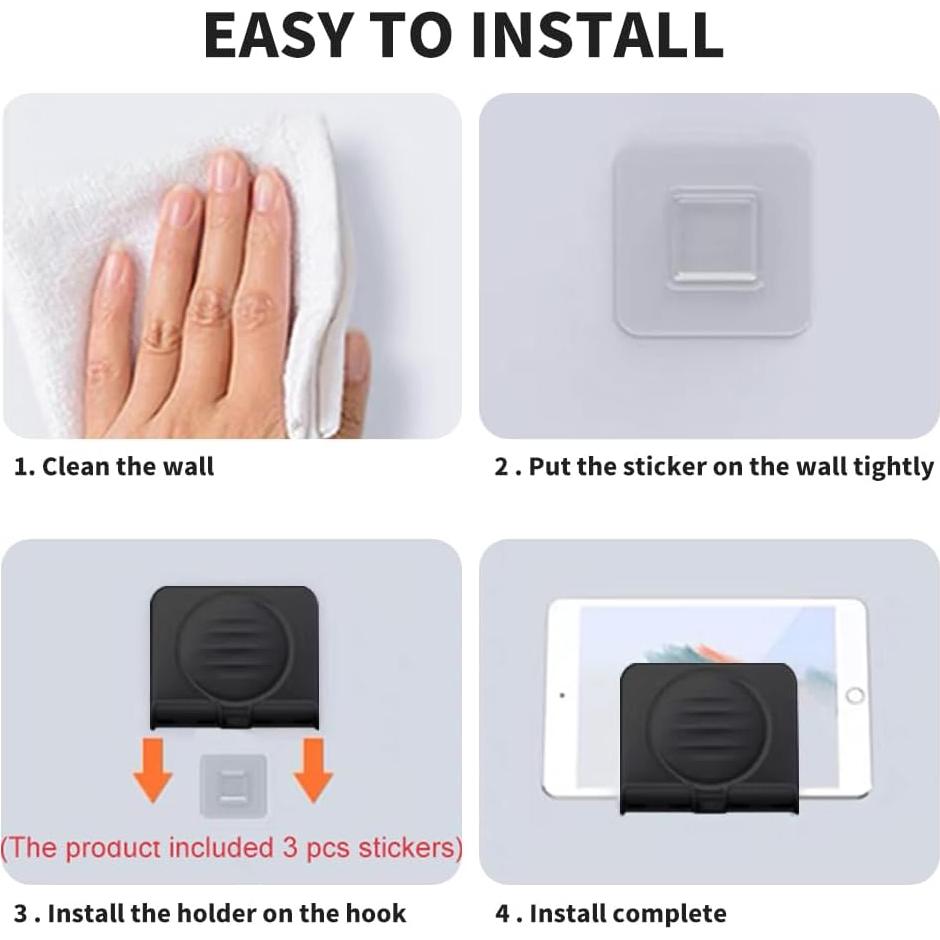 EASY TO INSTALL

1. Clean the wall

2 . Put the sticker on the wall tightly

(The product included 3 pcs stickers)

3 . Install the holder on the hook

4 . Install complete