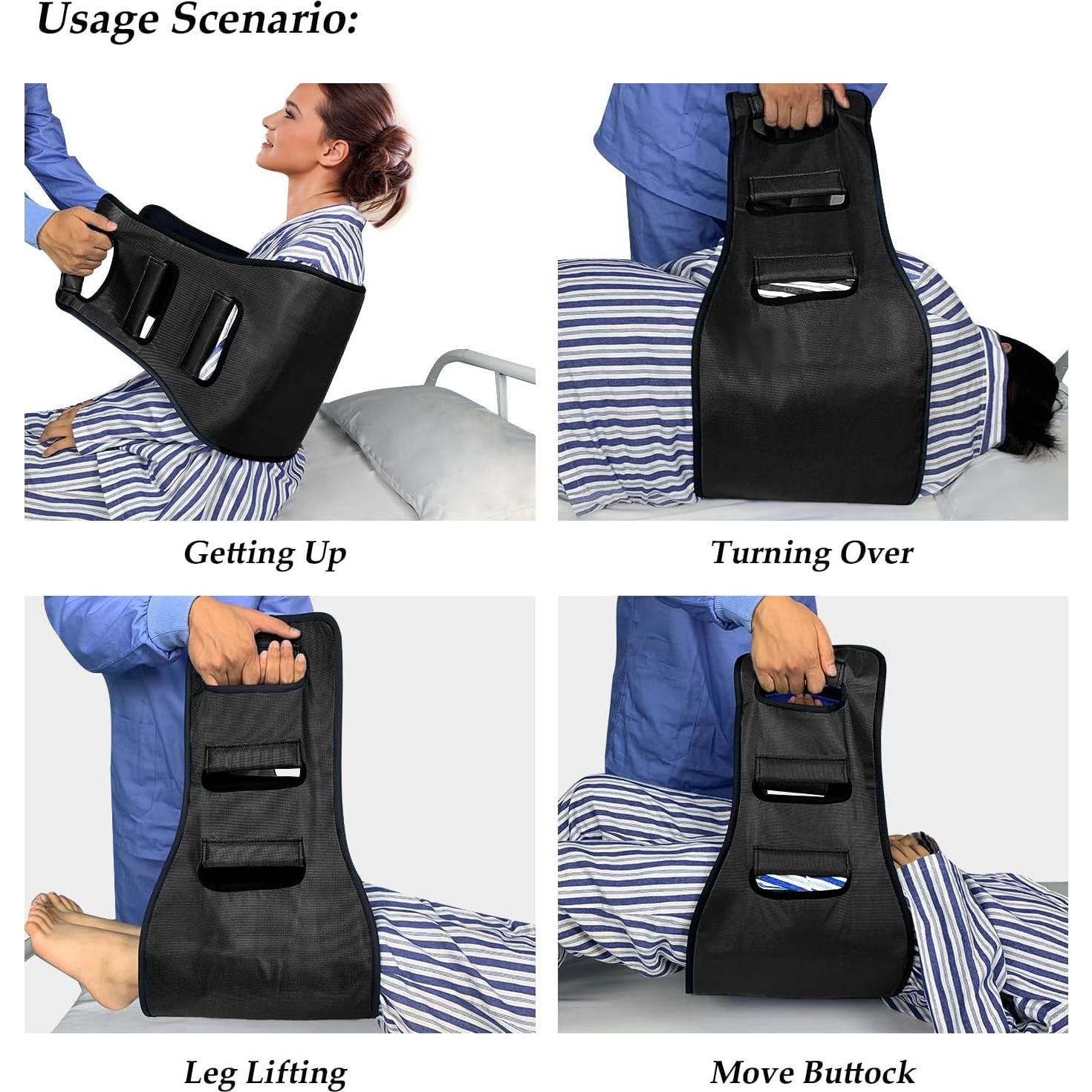 Usage Scenario:

Getting Up

Turning Over

Leg Lifting

Move Buttock