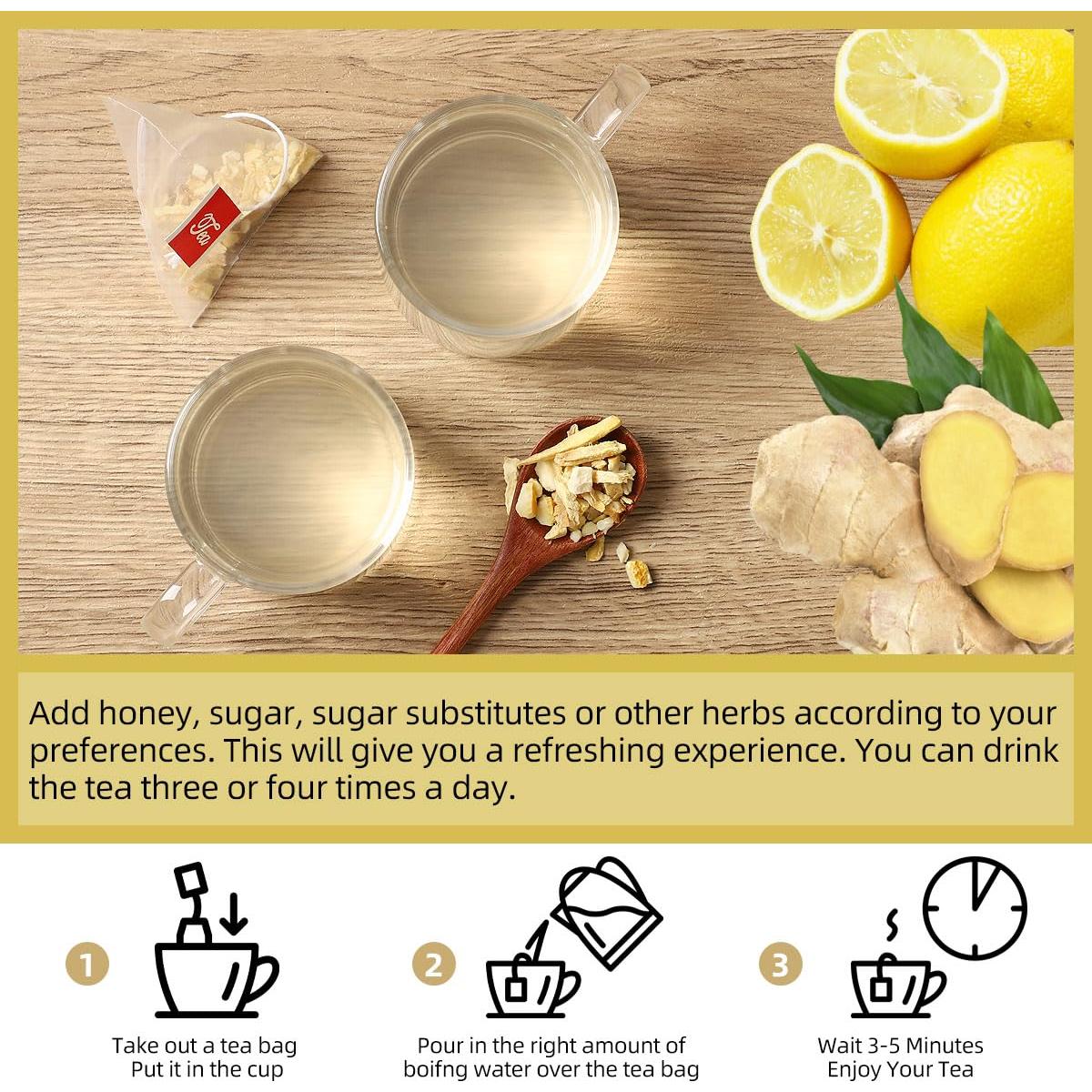 Tea

Add honey, sugar, sugar substitutes or other herbs according to your preferences. This will give you a refreshing experience. You can drink the tea three or four times a day.

1

Take out a tea bag
Put it in the cup

2

Pour in the right amount of
boifng water over the tea bag

3

Wait 3-5 Minutes
Enjoy Your Tea