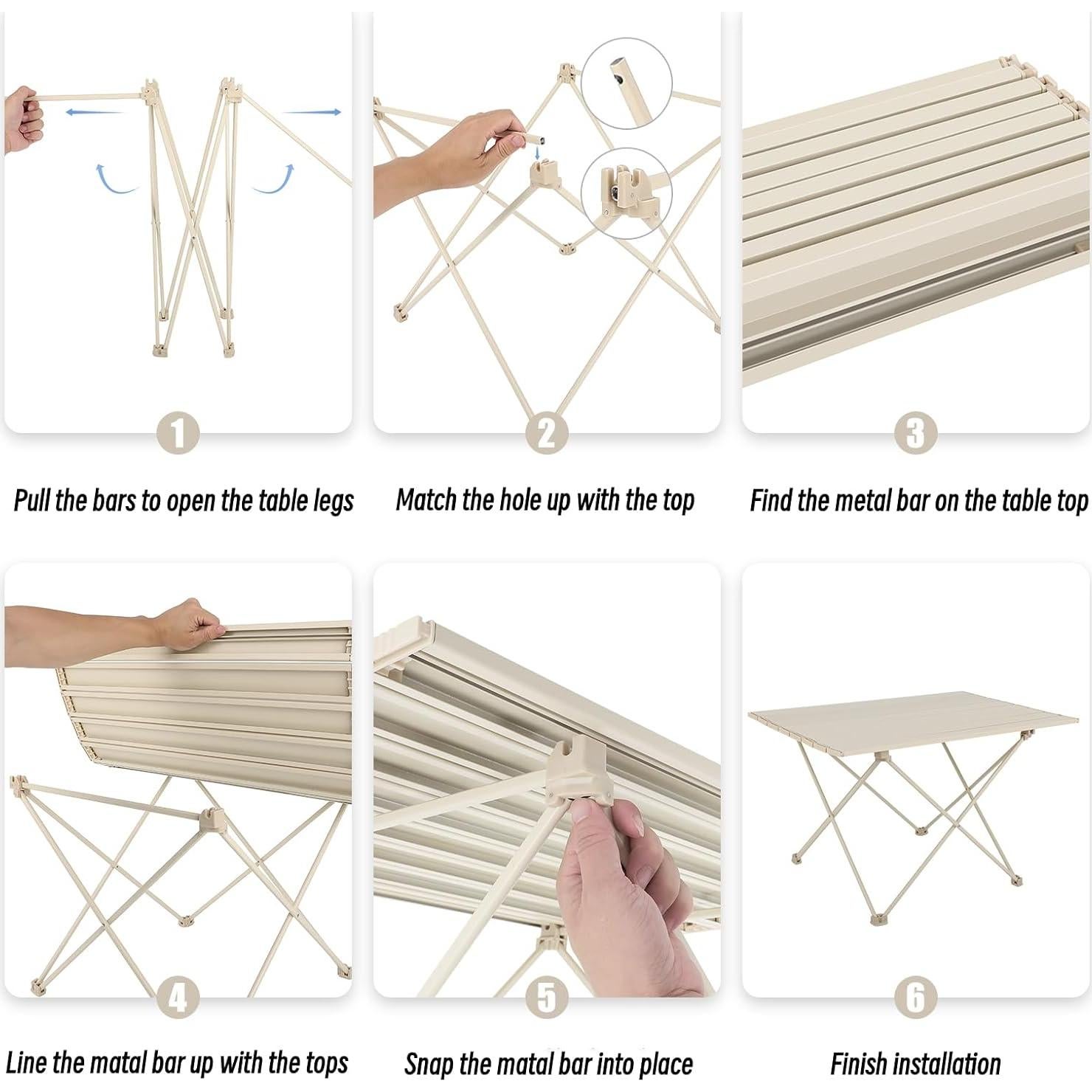 1

Pull the bars to open the table legs

2

Match the hole up with the top

3

Find the metal bar on the table top

4

Line the matal bar up with the tops

5

Snap the matal bar into place

6

Finish installation