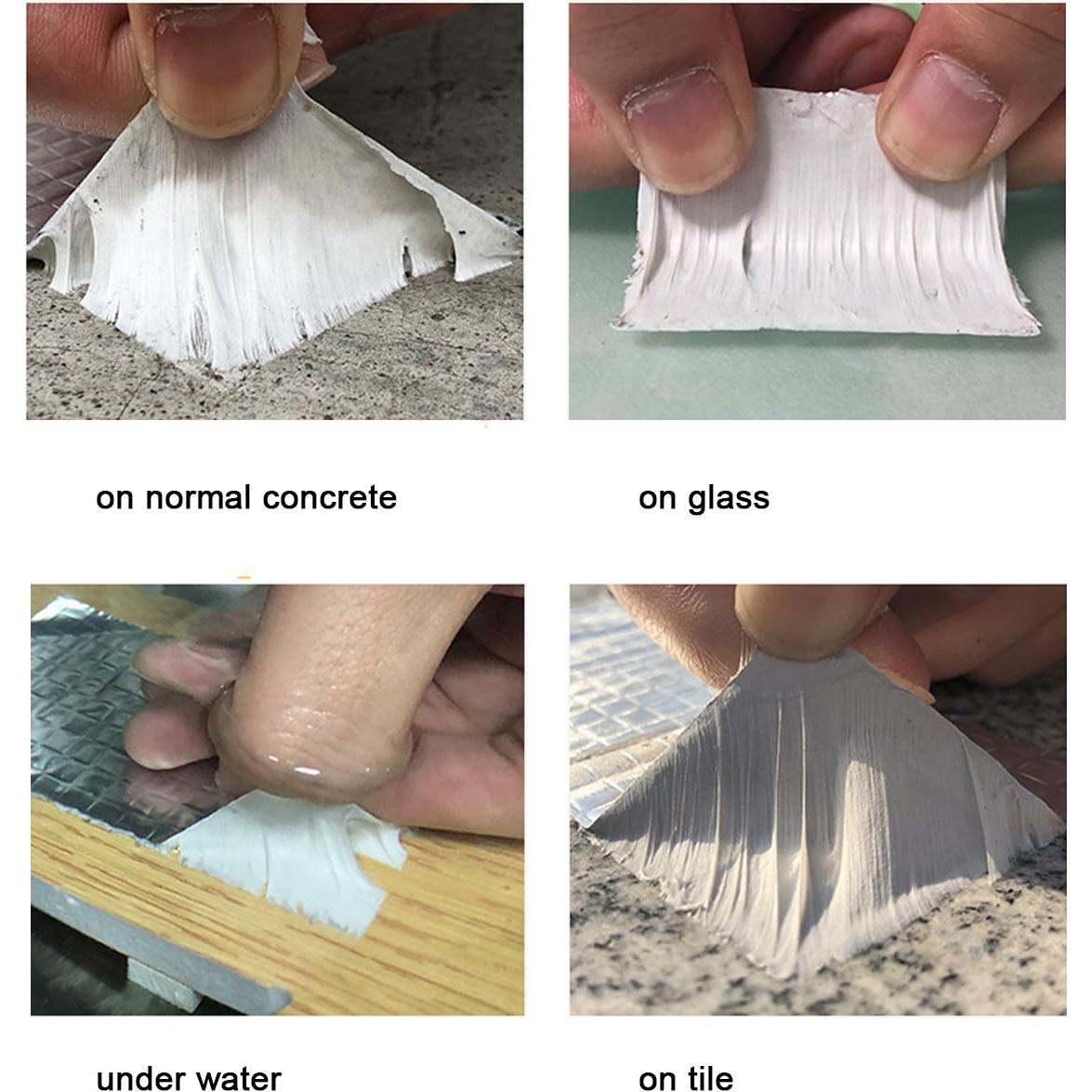 on normal concrete

on glass

under water

on tile