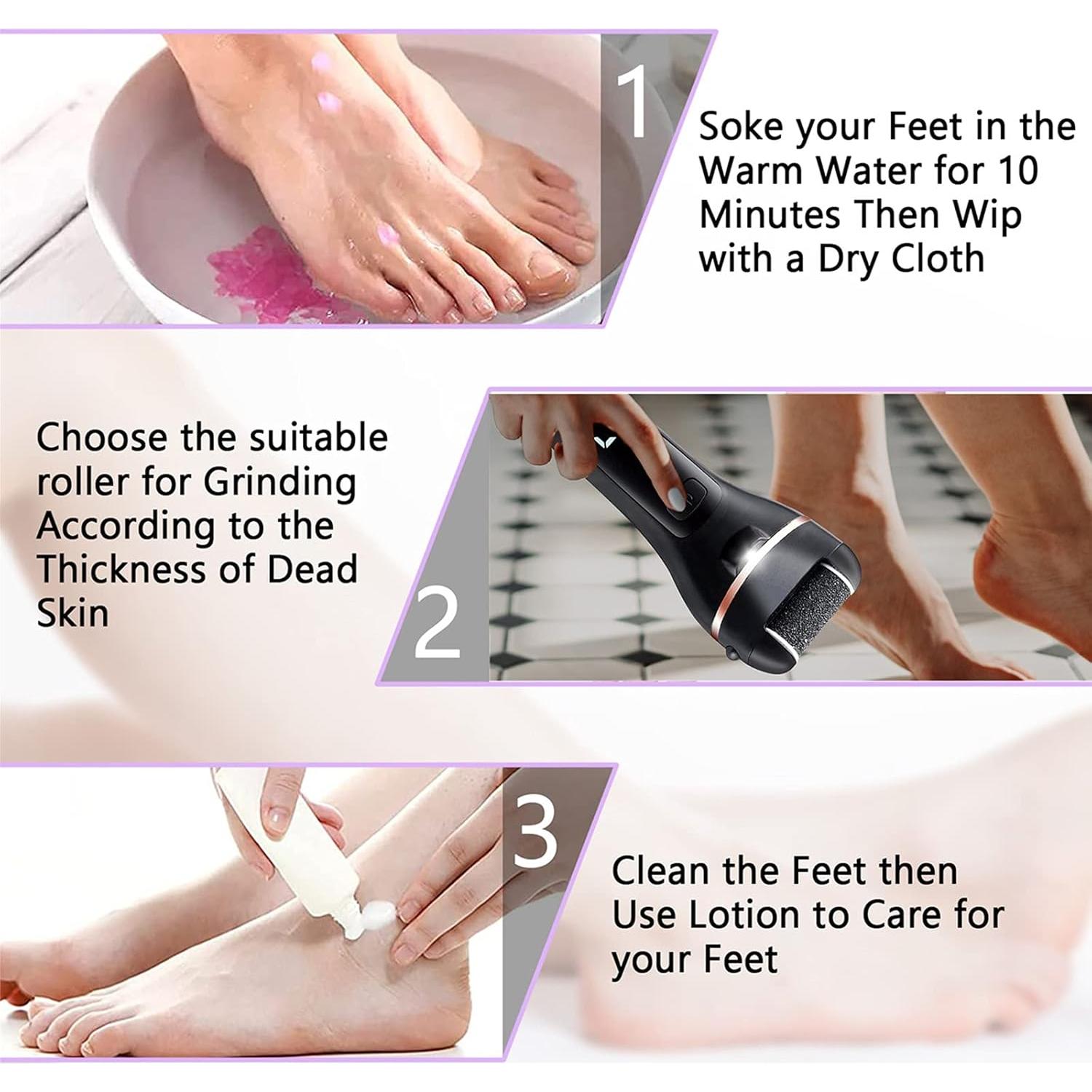 1

Soke your Feet in the Warm Water for 10 Minutes Then Wip with a Dry Cloth

Choose the suitable roller for Grinding According to the Thickness of Dead Skin

2

3

Clean the Feet then Use Lotion to Care for your Feet