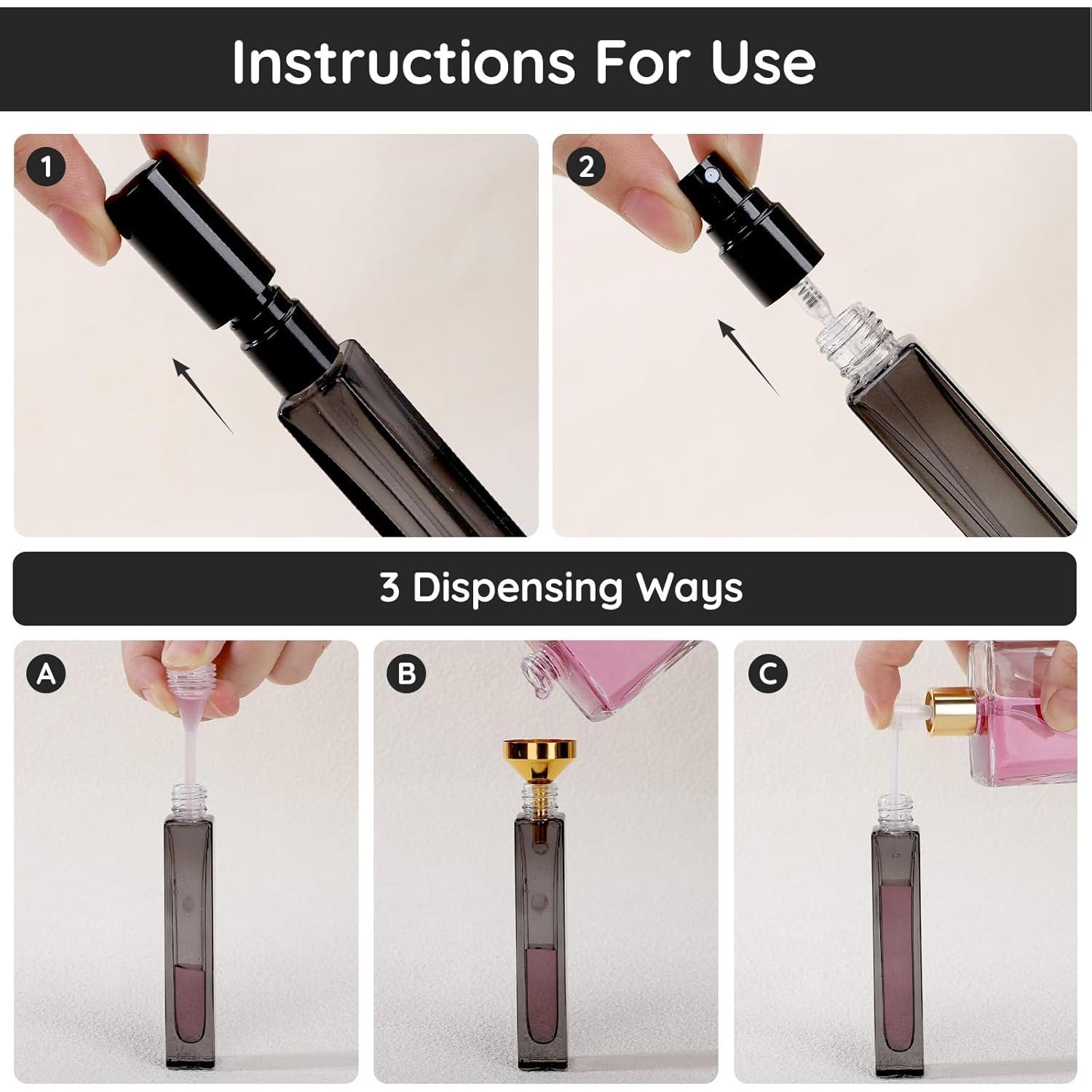 Instructions For Use

1

2

3 Dispensing Ways

A

B

C