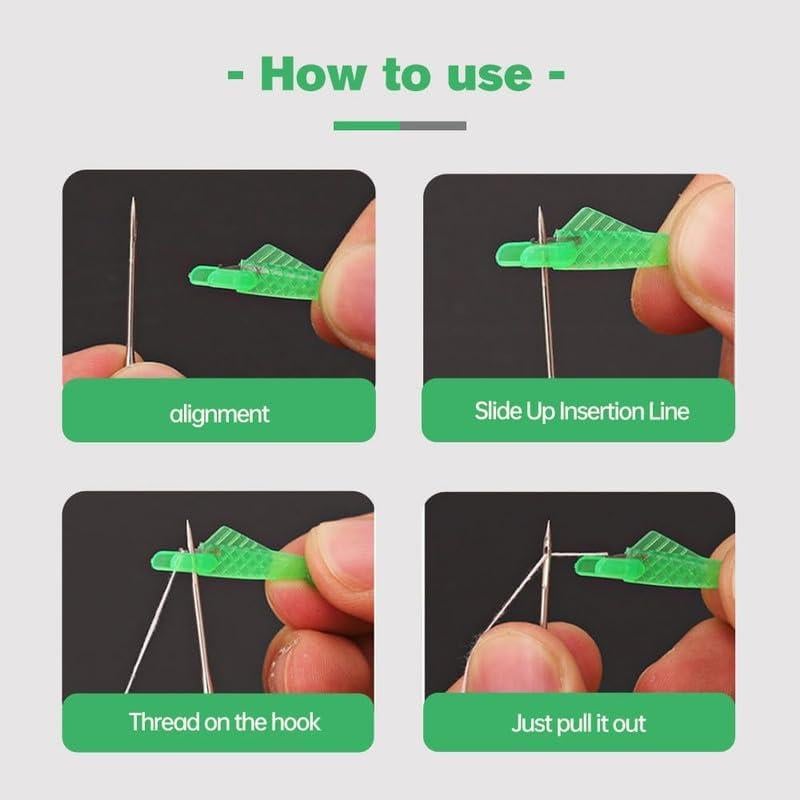 - How to use -

alignment

Slide Up Insertion Line

Thread on the hook

Just pull it out