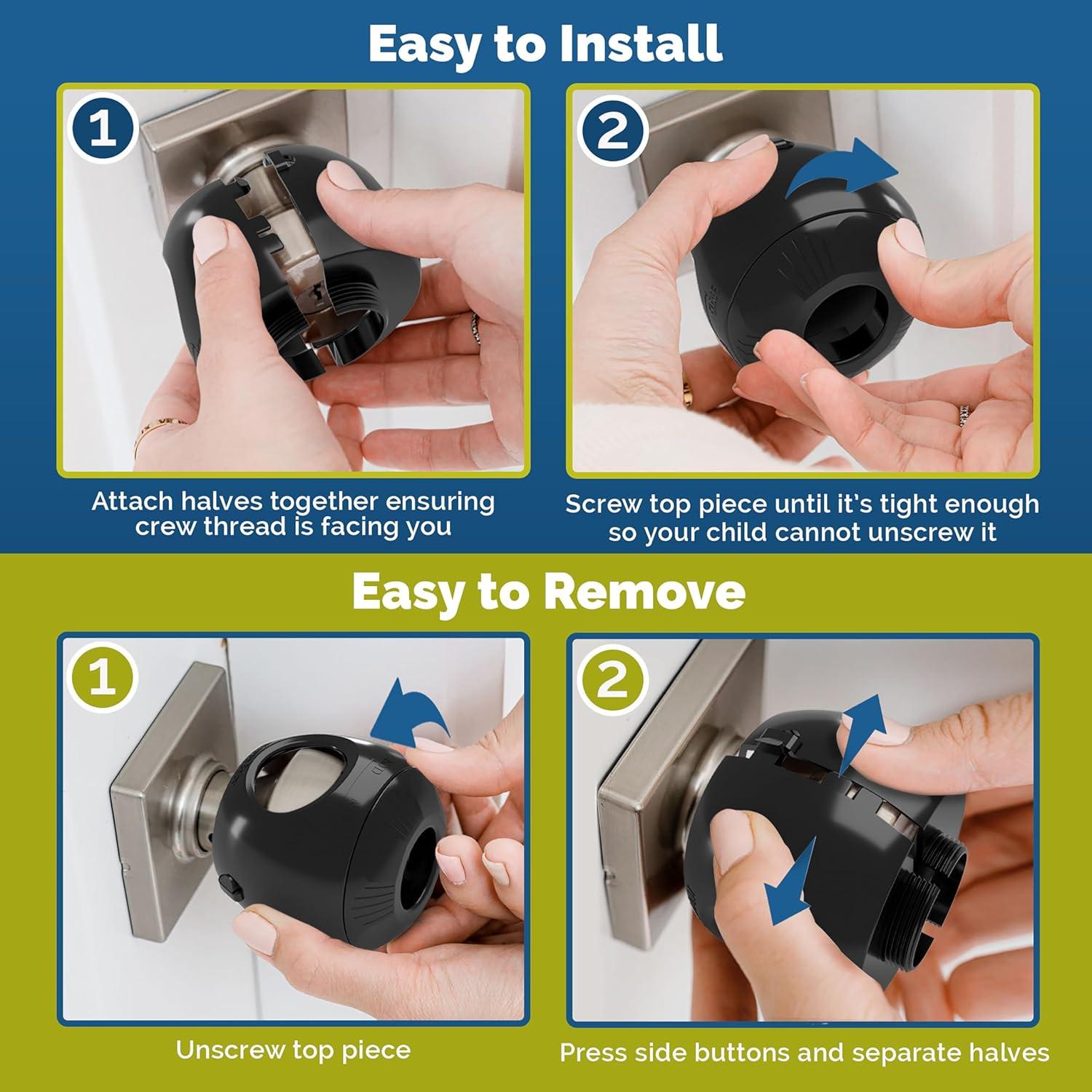 Easy to Install

1

Attach halves together ensuring crew thread is facing you

2

Screw top piece until it's tight enough so your child cannot unscrew it

Easy to Remove

1

Unscrew top piece

2

Press side buttons and separate halves