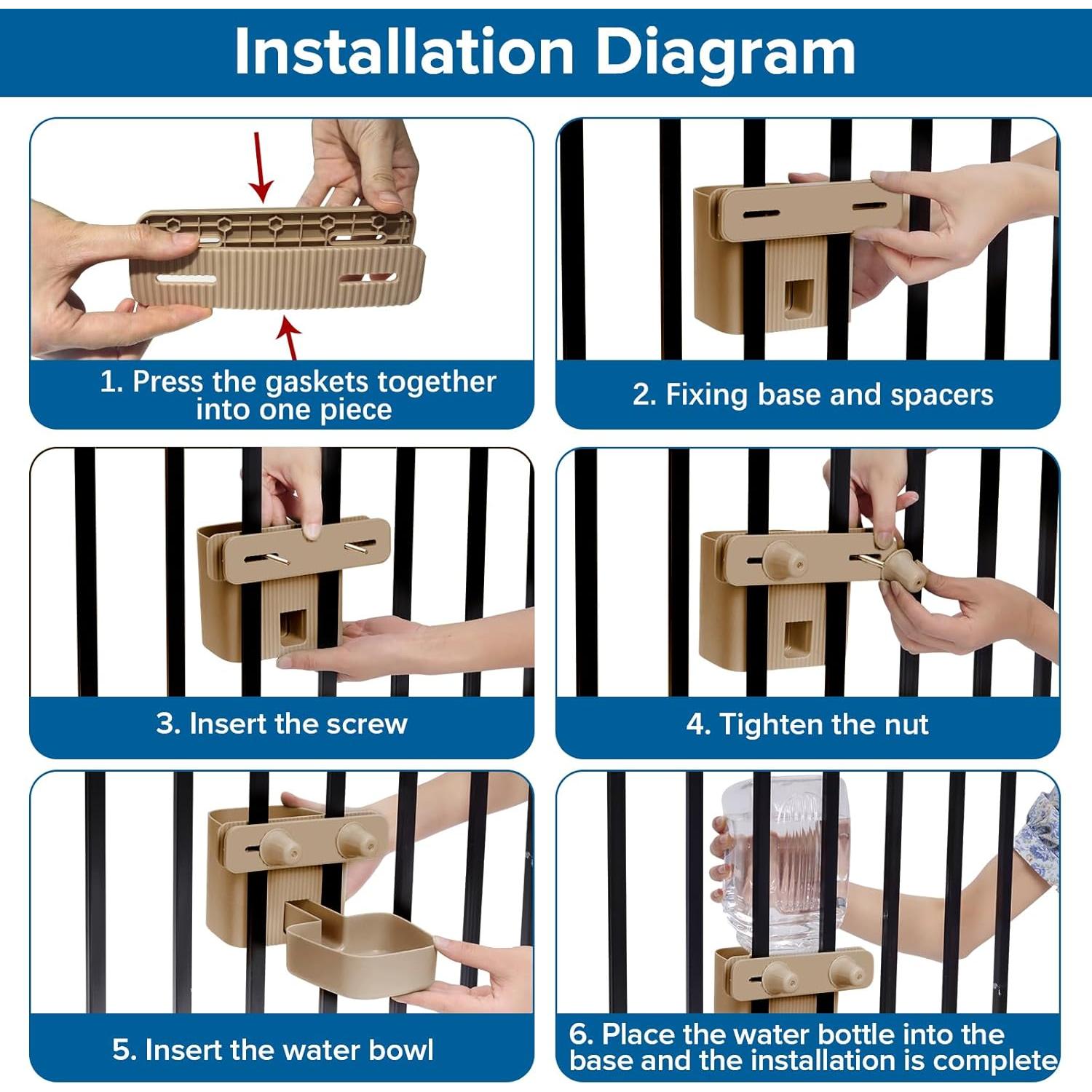 Installation Diagram

1. Press the gaskets together into one piece

2. Fixing base and spacers

3. Insert the screw

4. Tighten the nut

5. Insert the water bowl

6. Place the water bottle into the base and the installation is complete