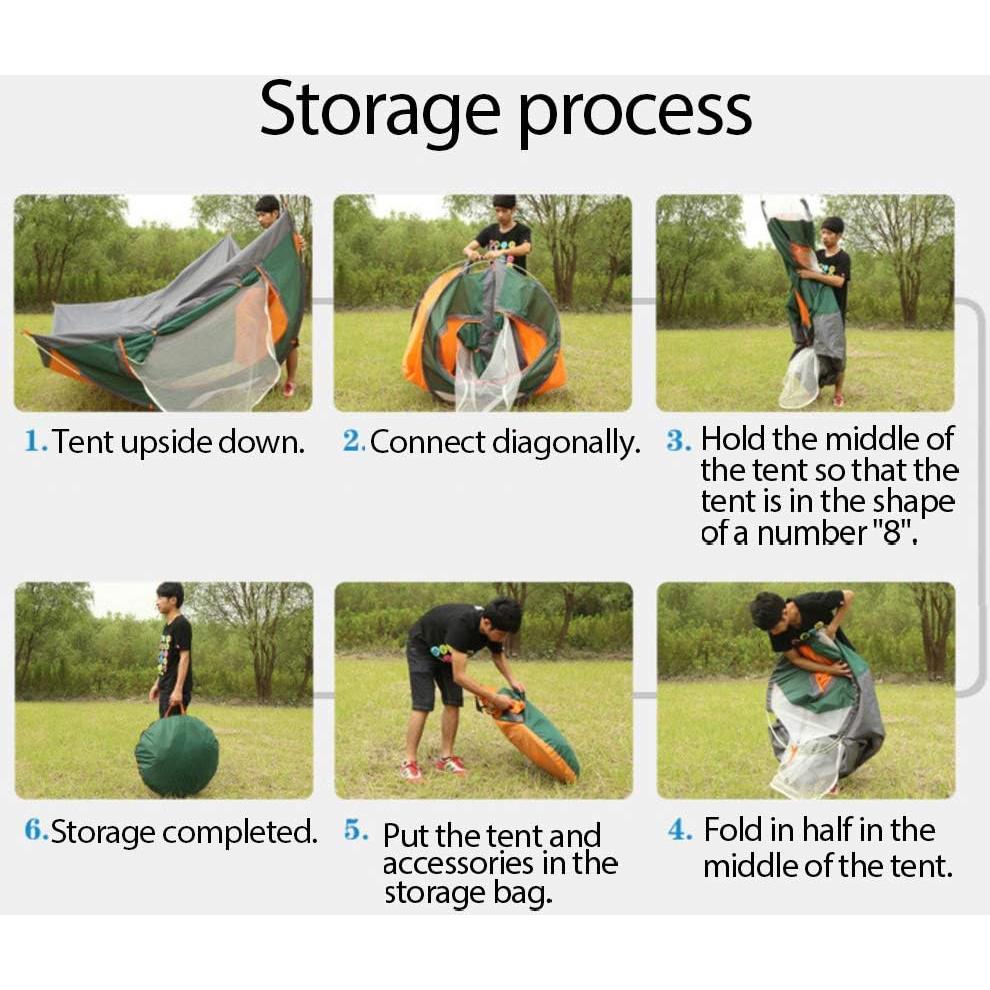 Storage process

1. Tent upside down.

2. Connect diagonally.

3. Hold the middle of the tent so that the tent is in the shape of a number "8".

6. Storage completed.

5. Put the tent and accessories in the storage bag.

4. Fold in half in the middle of the tent.