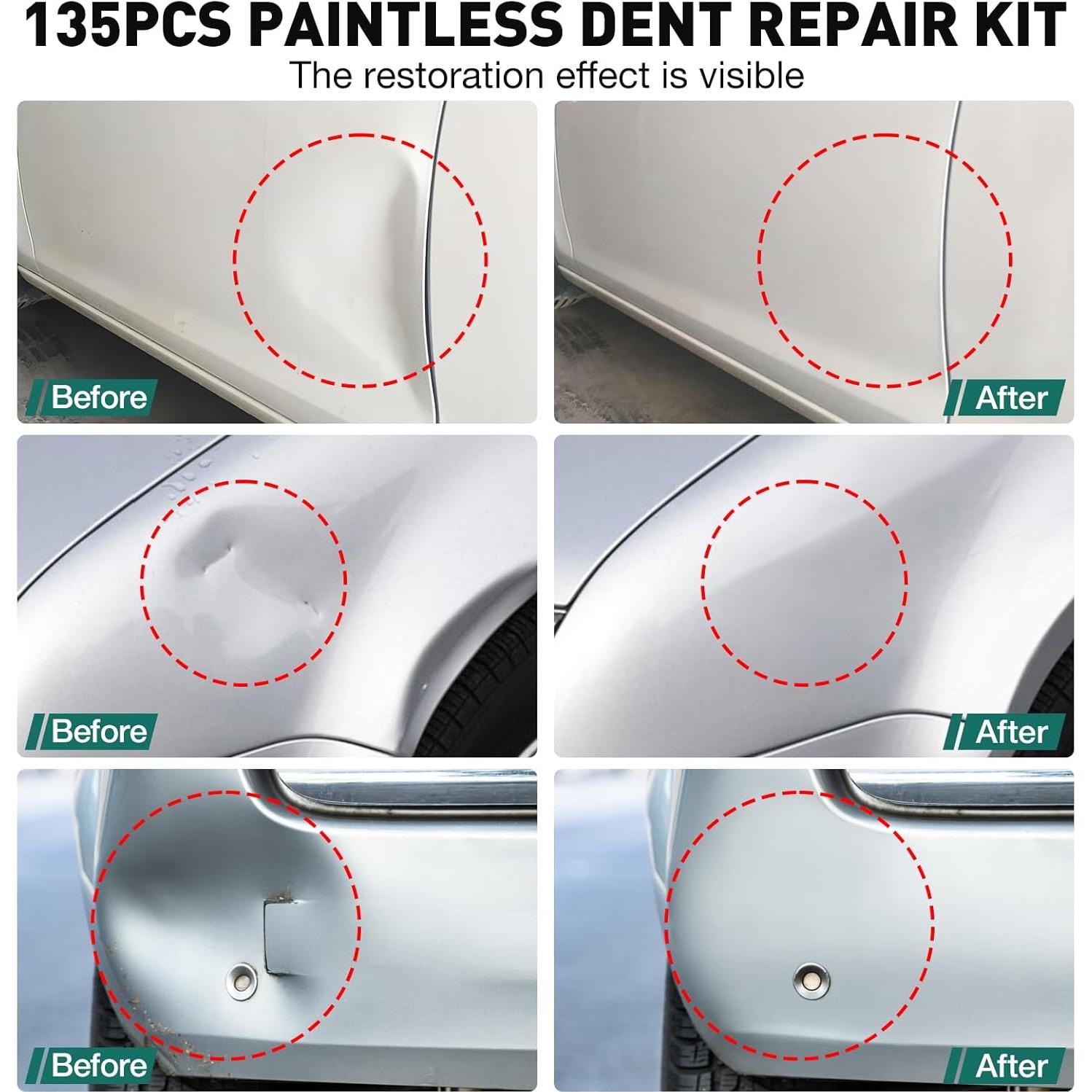 135PCS PAINTLESS DENT REPAIR KIT

The restoration effect is visible

Before

After

Before

After

Before

After