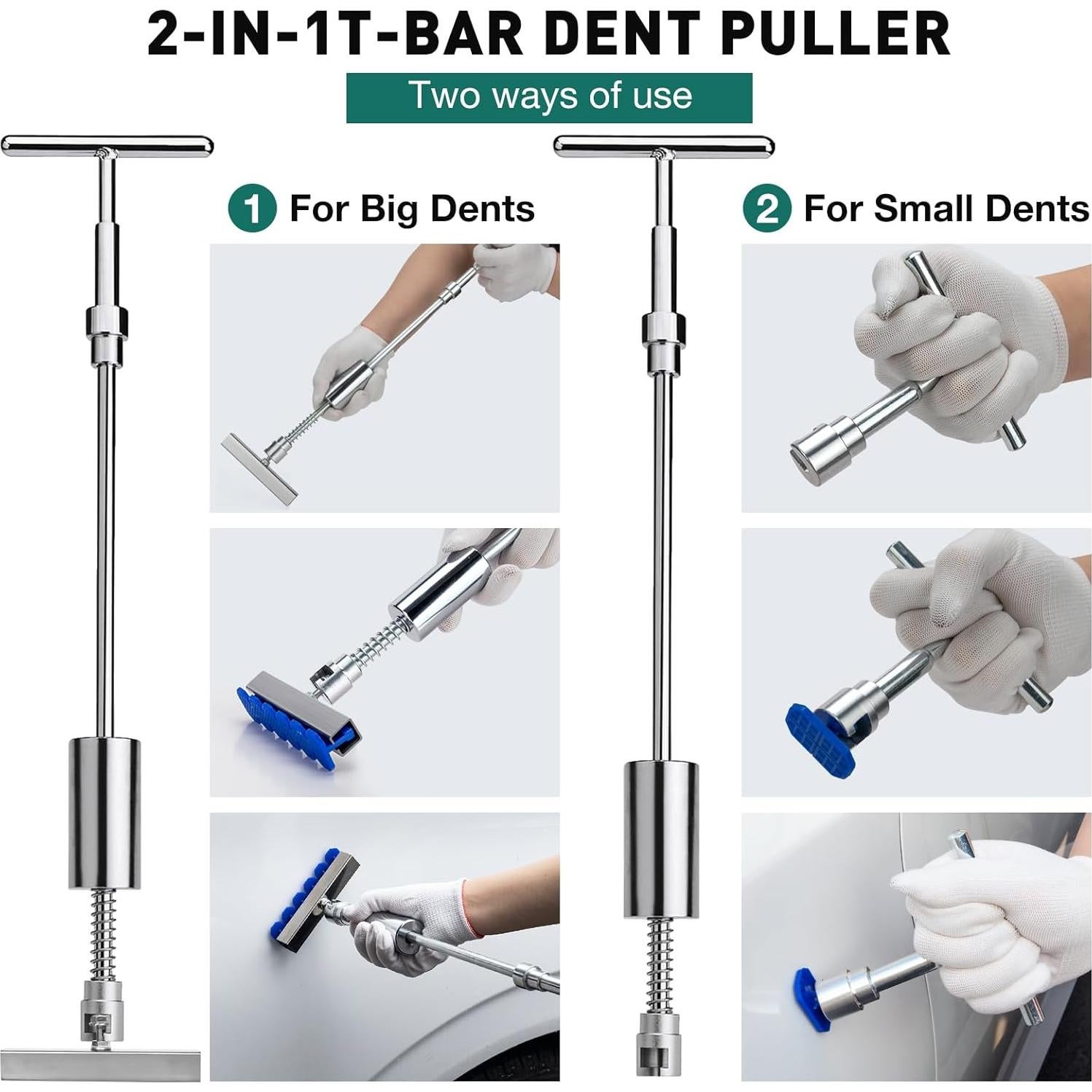 2-IN-1T-BAR DENT PULLER

Two ways of use

1 For Big Dents

2 For Small Dents