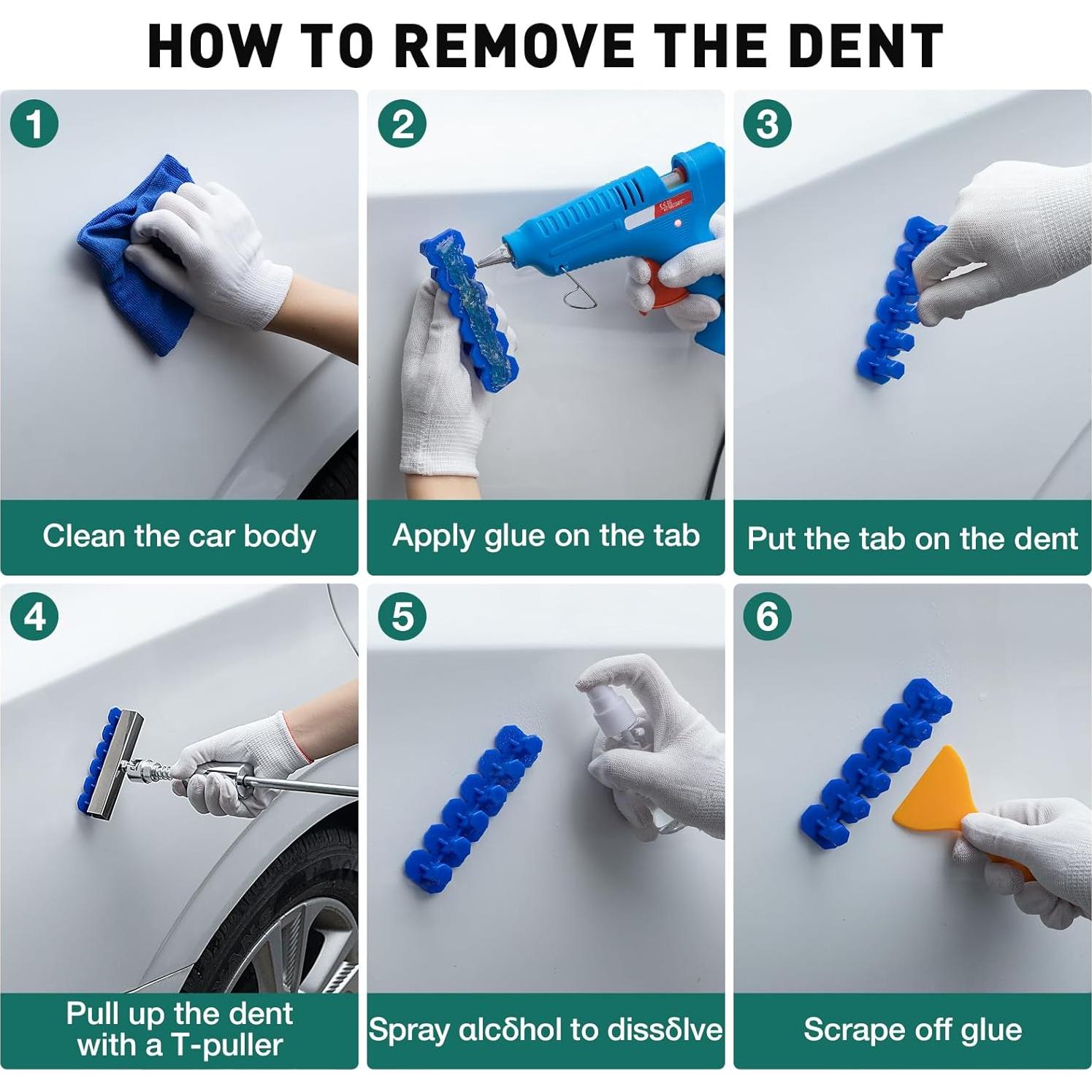 HOW TO REMOVE THE DENT

1
Clean the car body

2
Apply glue on the tab

3
Put the tab on the dent

4
Pull up the dent with a T-puller

5
Spray αlcδhol to dissδlve

6
Scrape off glue