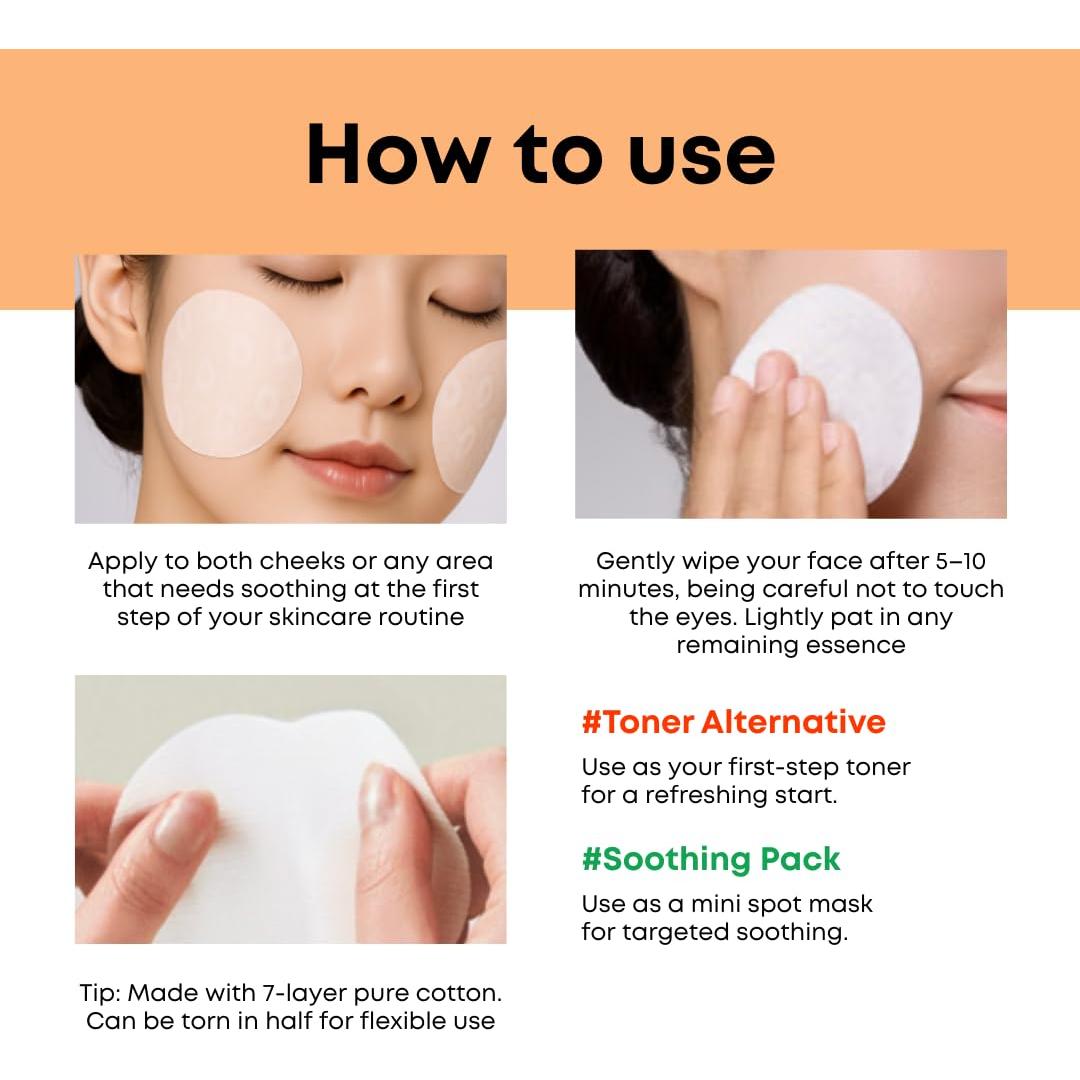 How to use

Apply to both cheeks or any area that needs soothing at the first step of your skincare routine

Gently wipe your face after 5–10 minutes, being careful not to touch the eyes. Lightly pat in any remaining essence

Tip: Made with 7-layer pure cotton. Can be torn in half for flexible use

#Toner Alternative

Use as your first-step toner for a refreshing start.

#Soothing Pack

Use as a mini spot mask for targeted soothing.