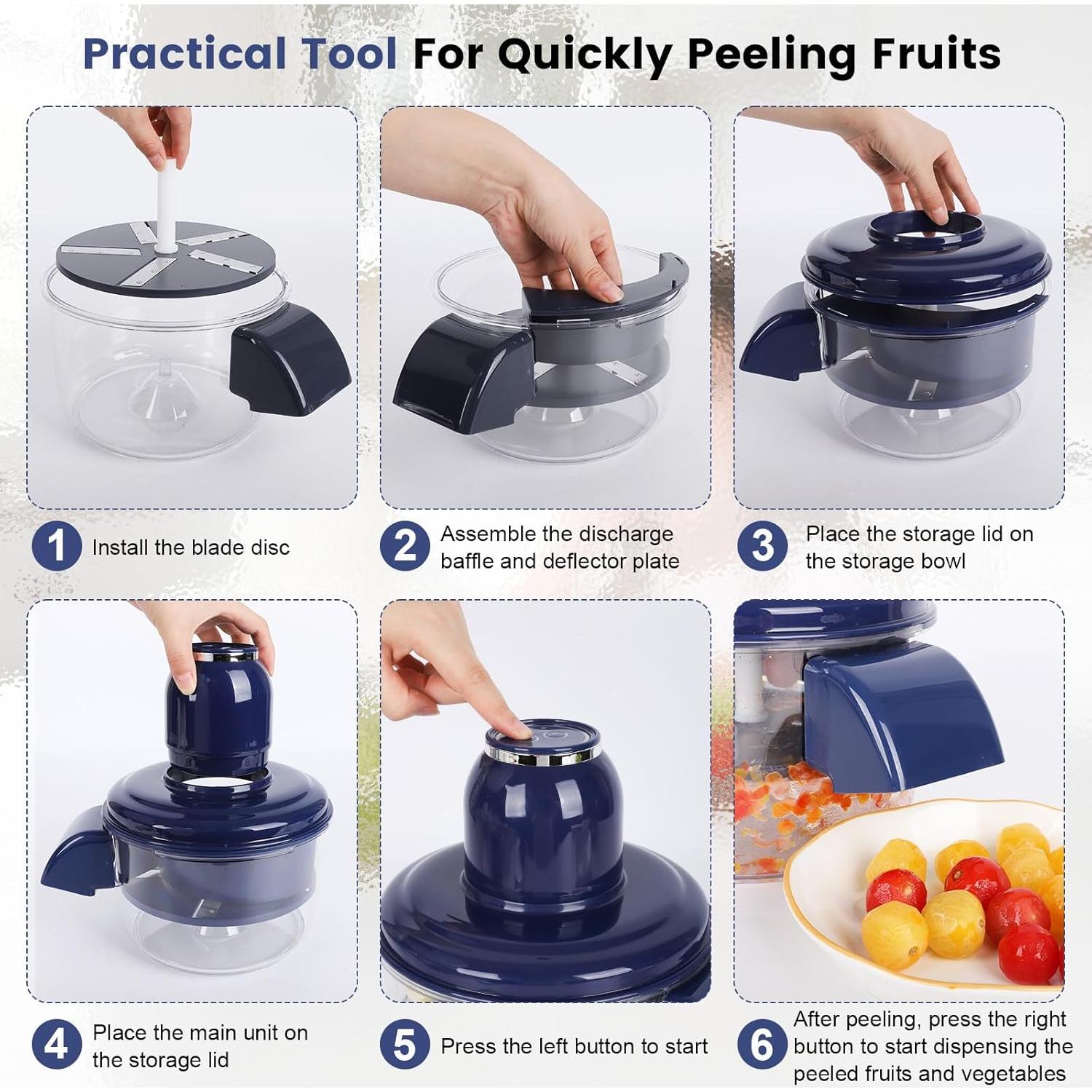 Practical Tool For Quickly Peeling Fruits

1 Install the blade disc

2 Assemble the discharge baffle and deflector plate

3 Place the storage lid on the storage bowl

4 Place the main unit on the storage lid

5 Press the left button to start

6 After peeling, press the right button to start dispensing the peeled fruits and vegetables