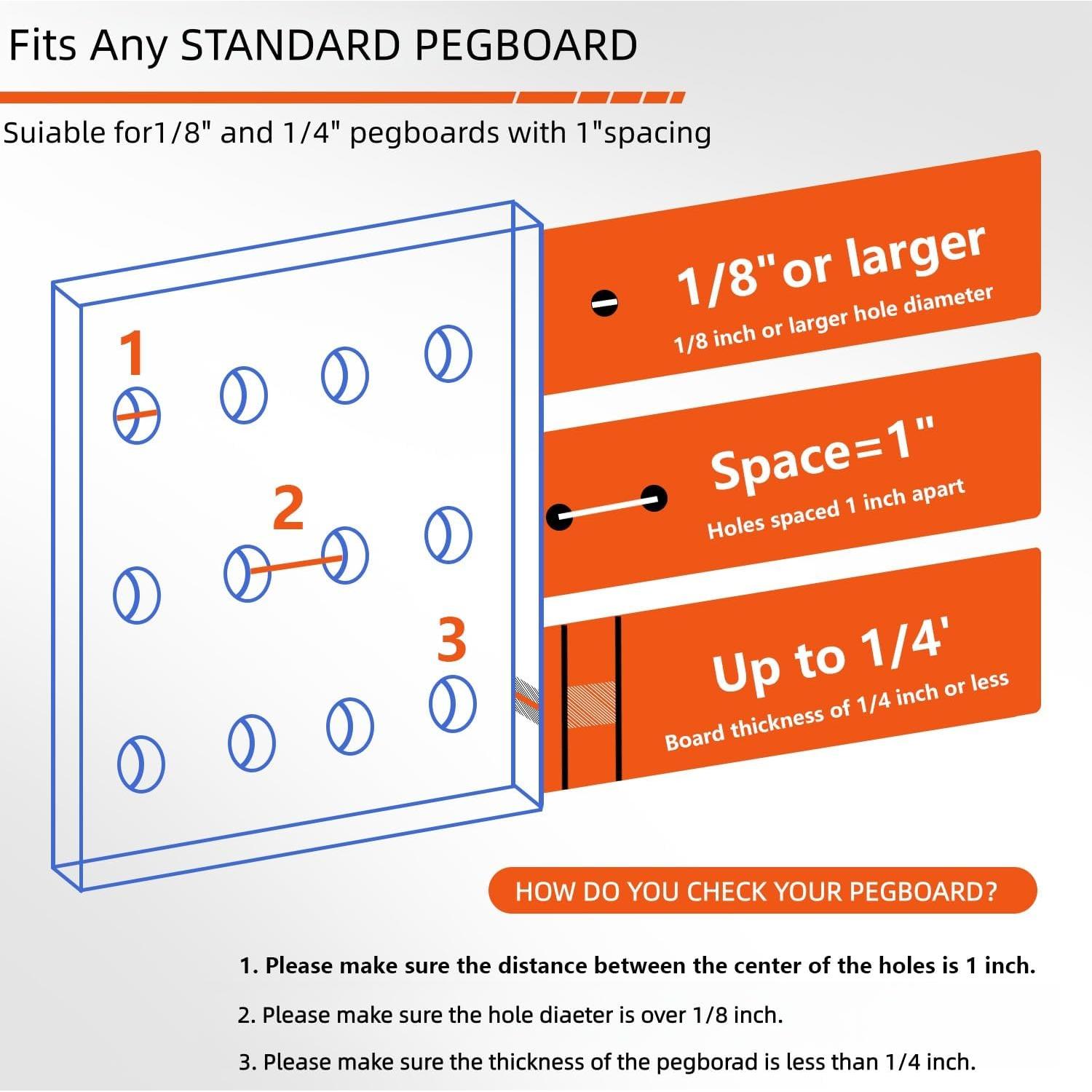 Fits Any STANDARD PEGBOARD

Suiable for1/8" and 1/4" pegboards with 1"spacing

1

2

3

1/8"or larger
1/8 inch or larger hole diameter

Space=1"
Holes spaced 1 inch apart

Up to 1/4'
Board thickness of 1/4 inch or less

HOW DO YOU CHECK YOUR PEGBOARD?

1. Please make sure the distance between the center of the holes is 1 inch.

2. Please make sure the hole diaeter is over 1/8 inch.

3. Please make sure the thickness of the pegborad is less than 1/4 inch.