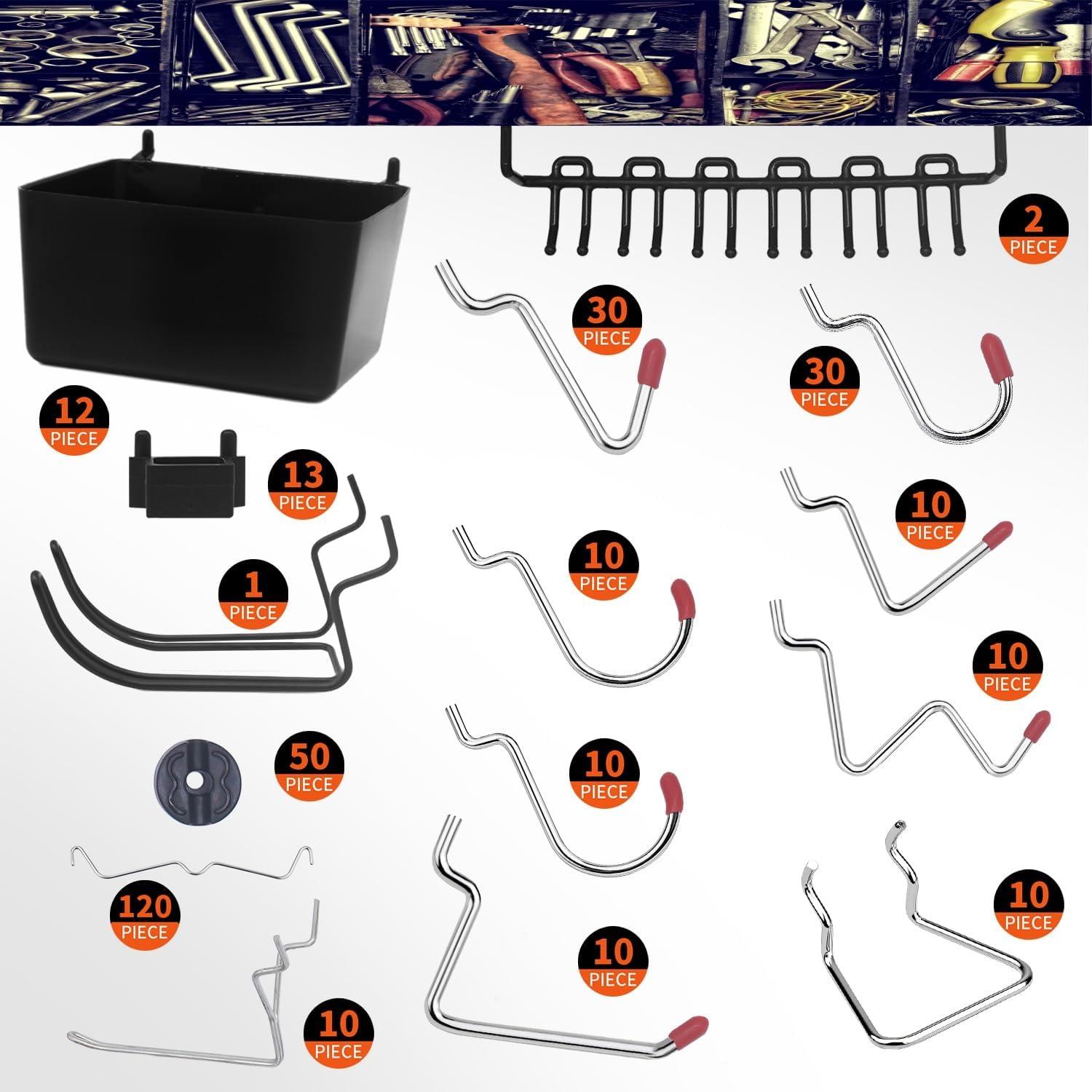 2
PIECE

30
PIECE

30
PIECE

12
PIECE

13
PIECE

10
PIECE

1
PIECE

10
PIECE

10
PIECE

50
PIECE

10
PIECE

120
PIECE

10
PIECE

10
PIECE

10
PIECE