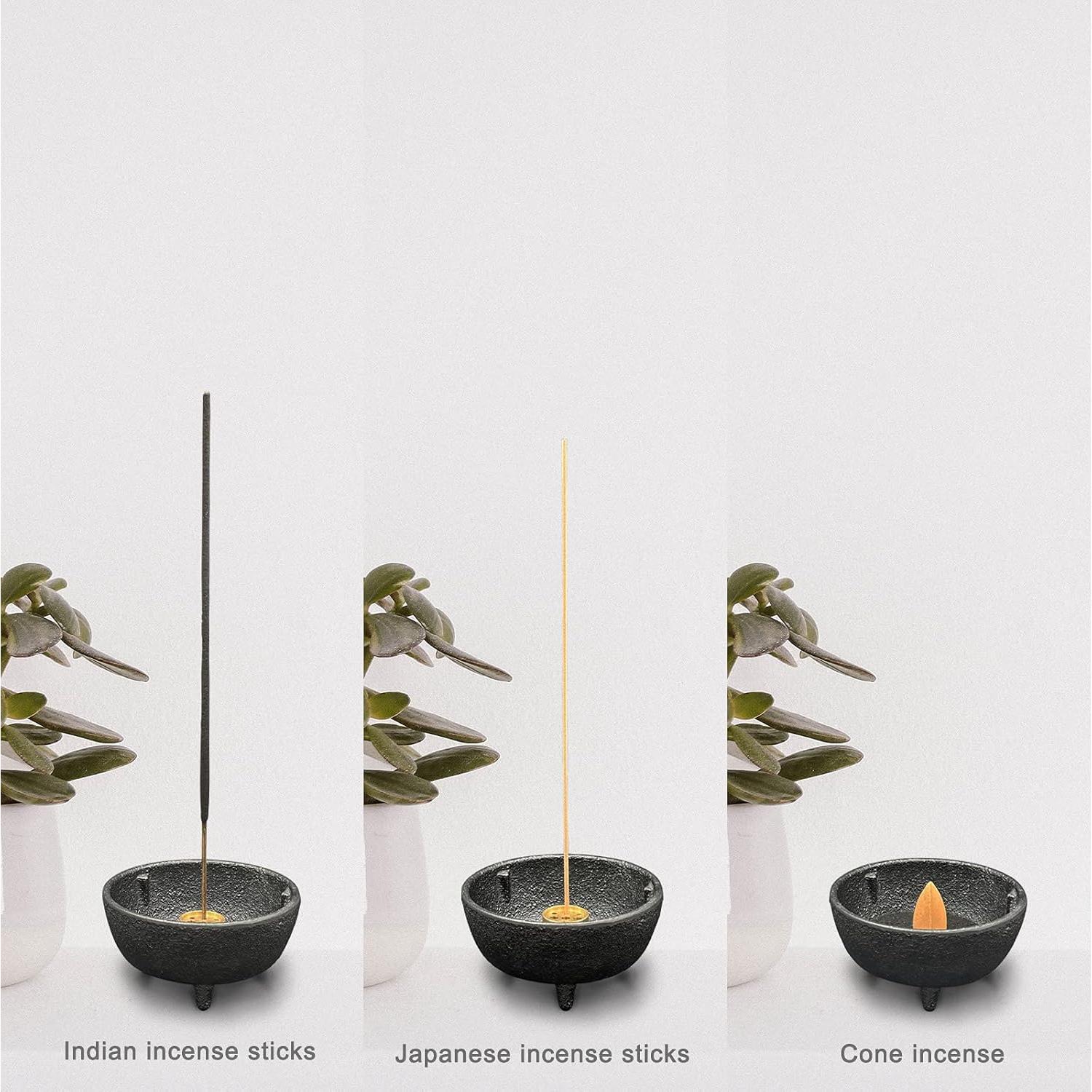 Indian incense sticks

Japanese incense sticks

Cone incense