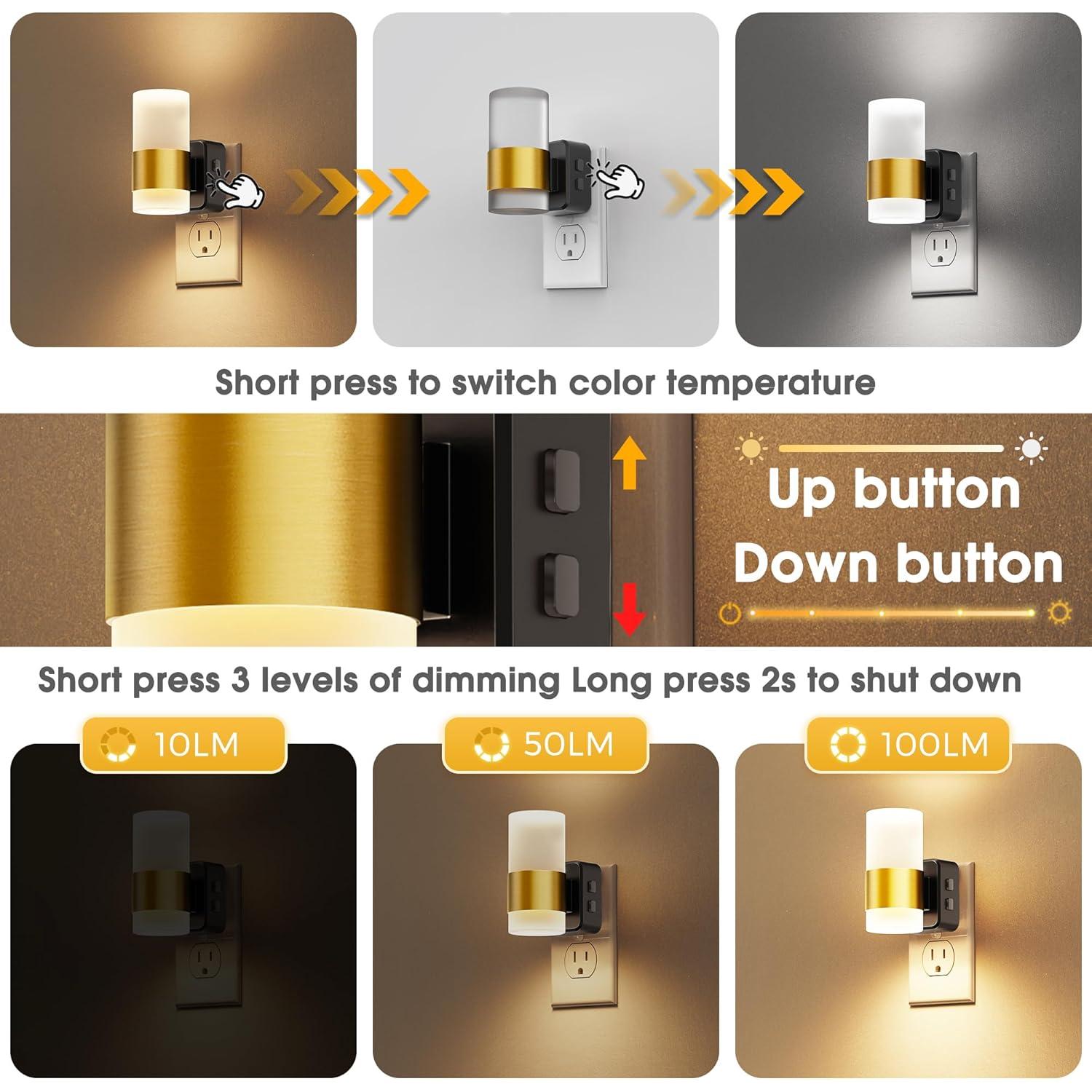 Short press to switch color temperature

Up button
Down button

Short press 3 levels of dimming Long press 2s to shut down

10LM

50LM

100LM