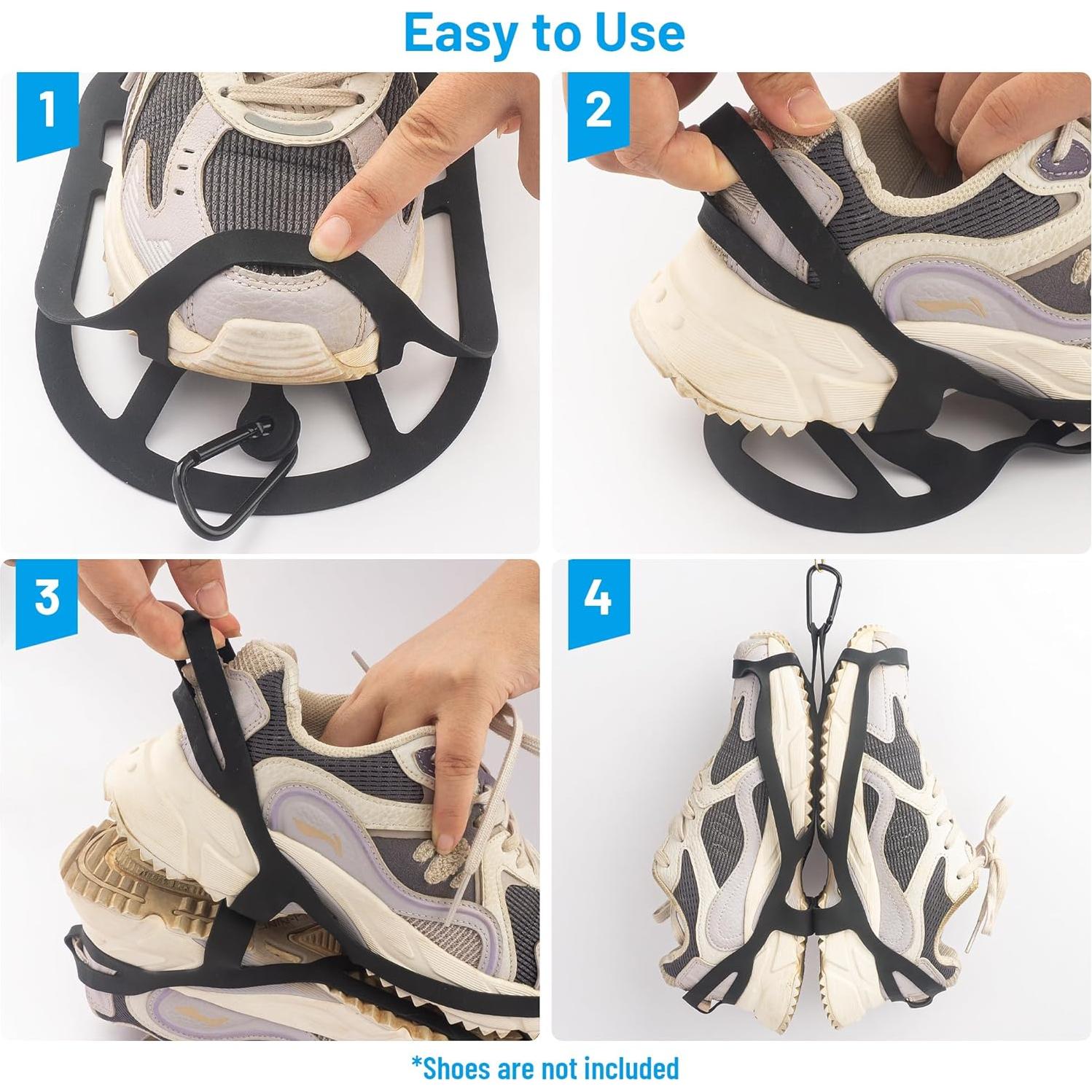 Easy to Use

1

2

3

4

*Shoes are not included