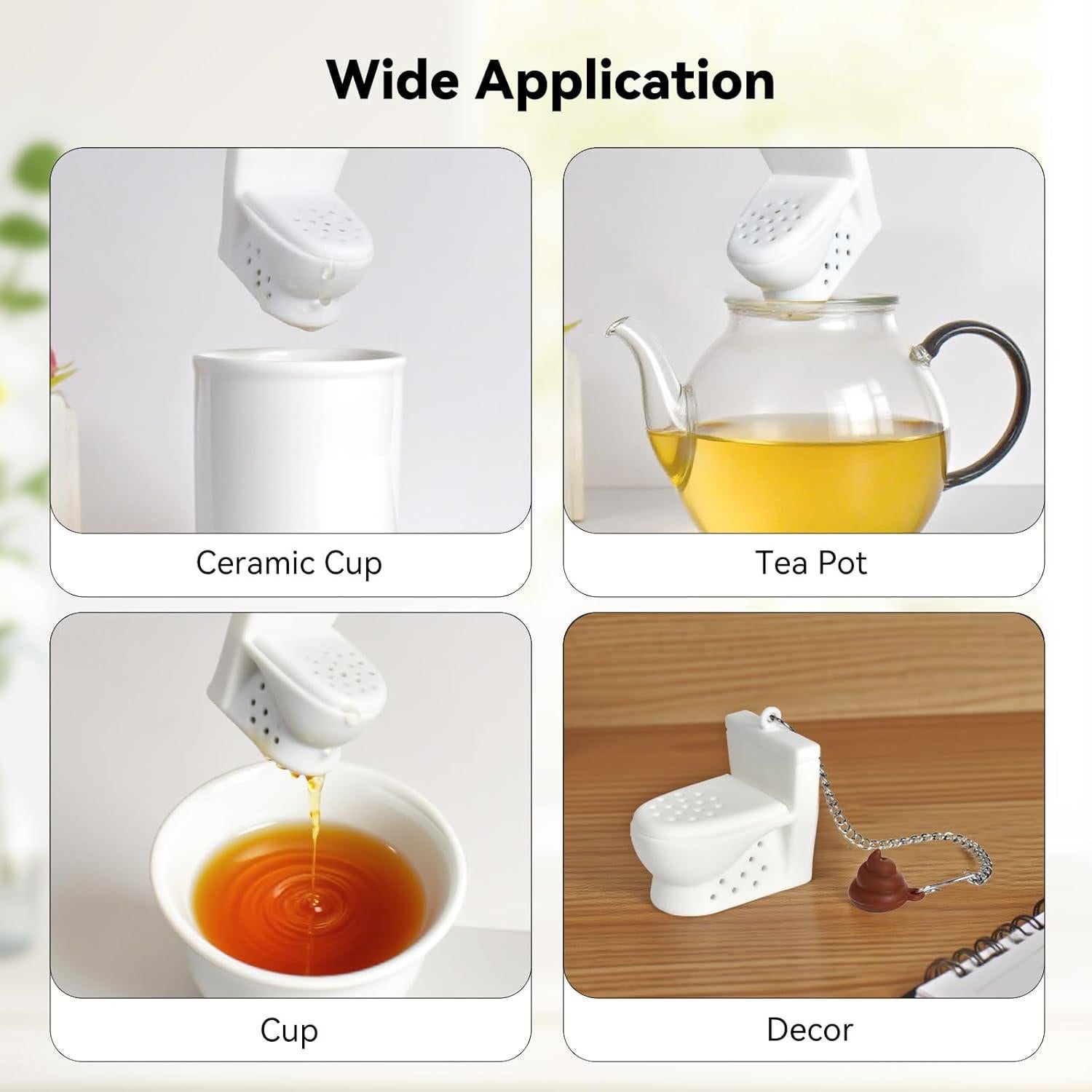 Wide Application

Ceramic Cup

Tea Pot

Cup

Decor