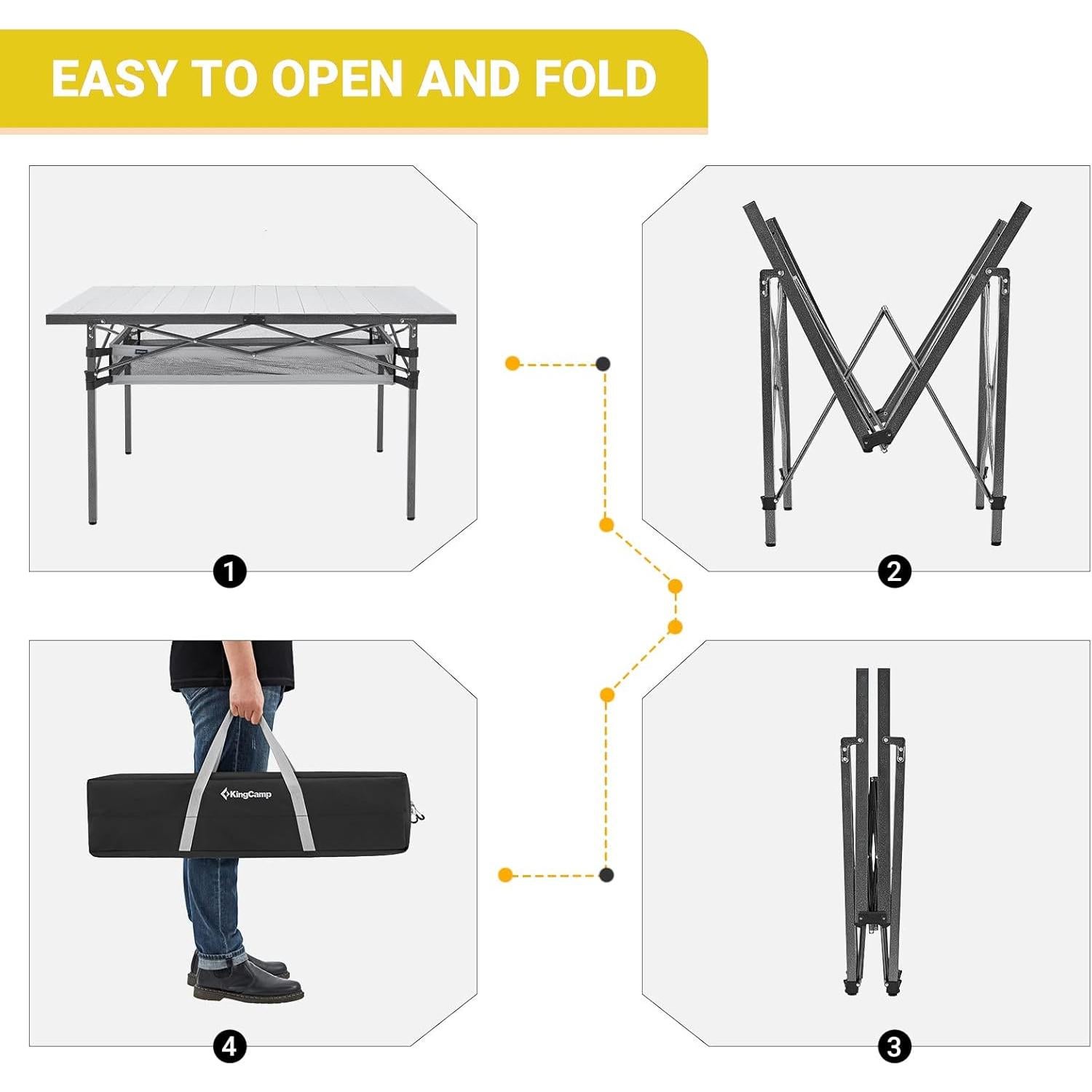 EASY TO OPEN AND FOLD

1

2

KingCamp

4

3