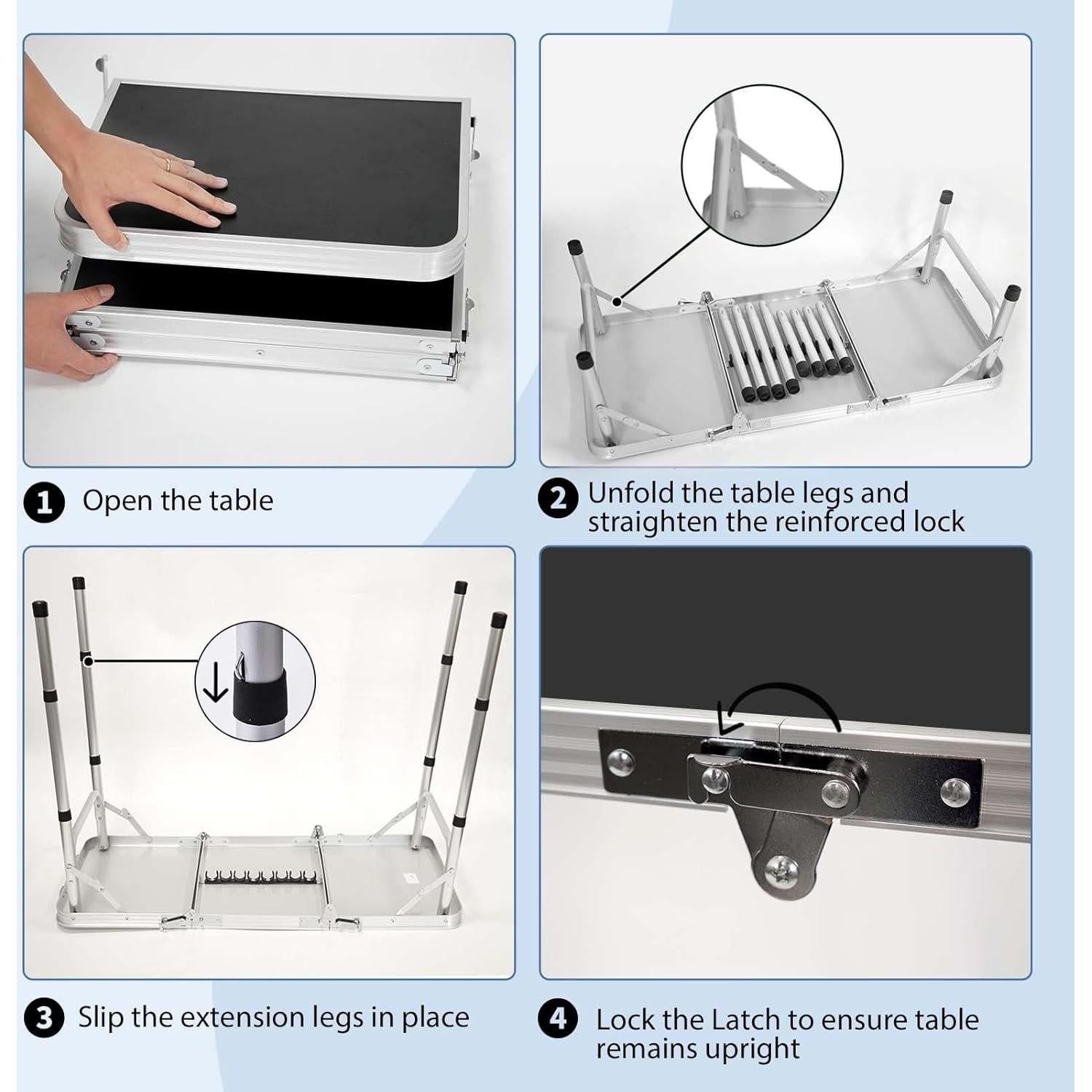 1 Open the table

2 Unfold the table legs and straighten the reinforced lock

3 Slip the extension legs in place

4 Lock the Latch to ensure table remains upright