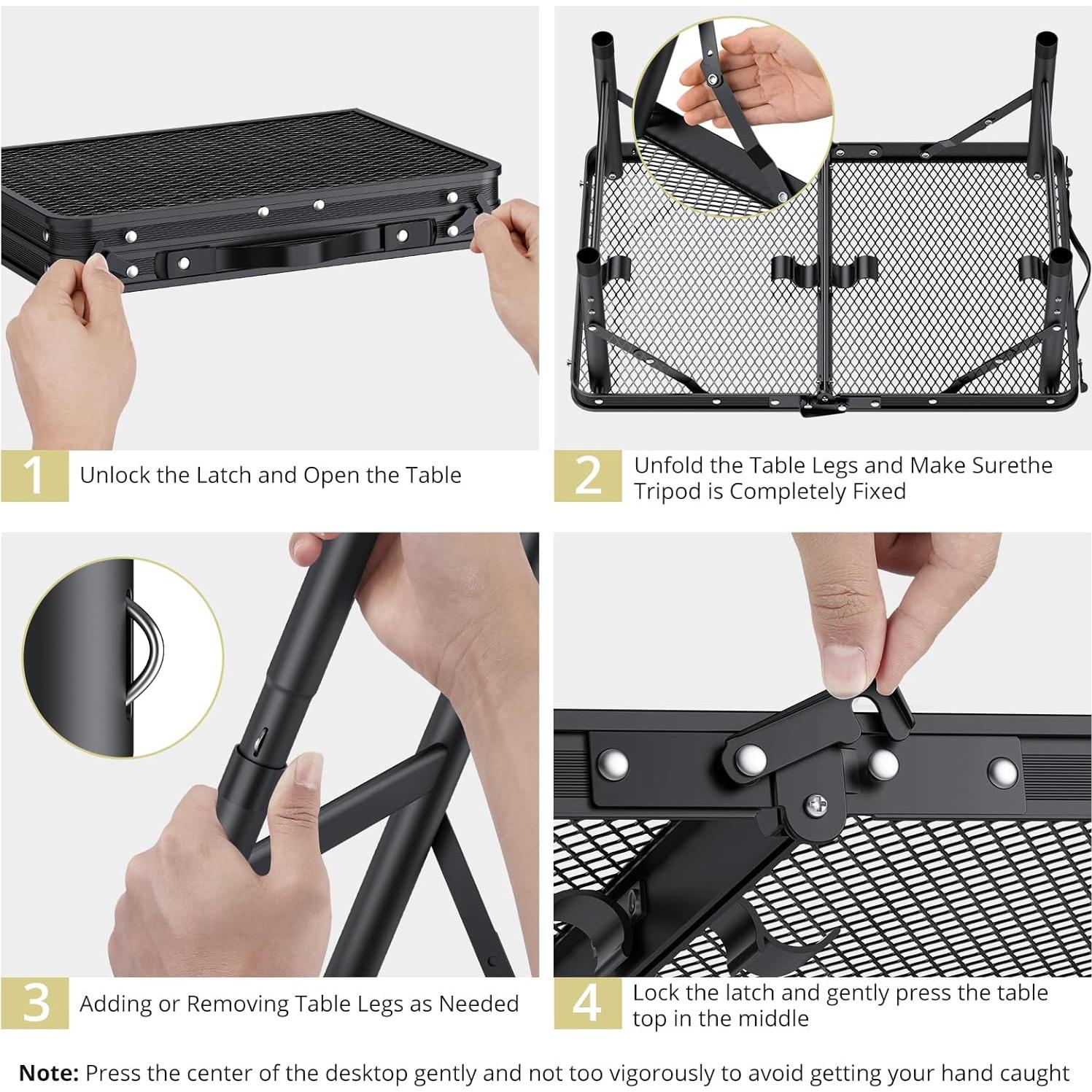 1 Unlock the Latch and Open the Table

2 Unfold the Table Legs and Make Surethe Tripod is Completely Fixed

3 Adding or Removing Table Legs as Needed

4 Lock the latch and gently press the table top in the middle

Note: Press the center of the desktop gently and not too vigorously to avoid getting your hand caught